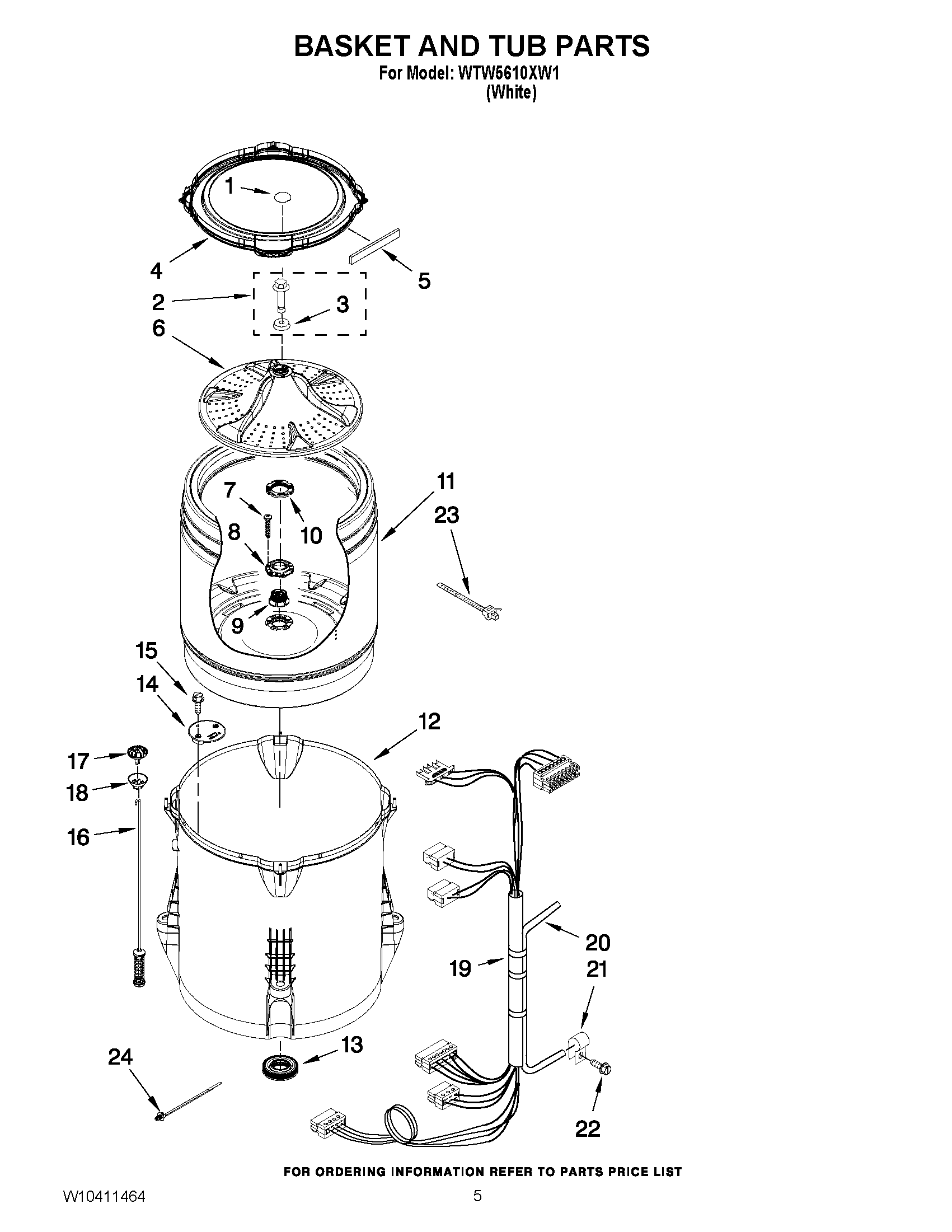 BASKET AND TUB PARTS
For Model: WTW5610XW1
(White)

1
4
5
2
3
6
7
11
23
8
10
9
15
14
12
17
18
16
20
19
21
24
13
22

FOR ORDERING INFORMATION REFER TO PARTS PRICE LIST

W10411464

5