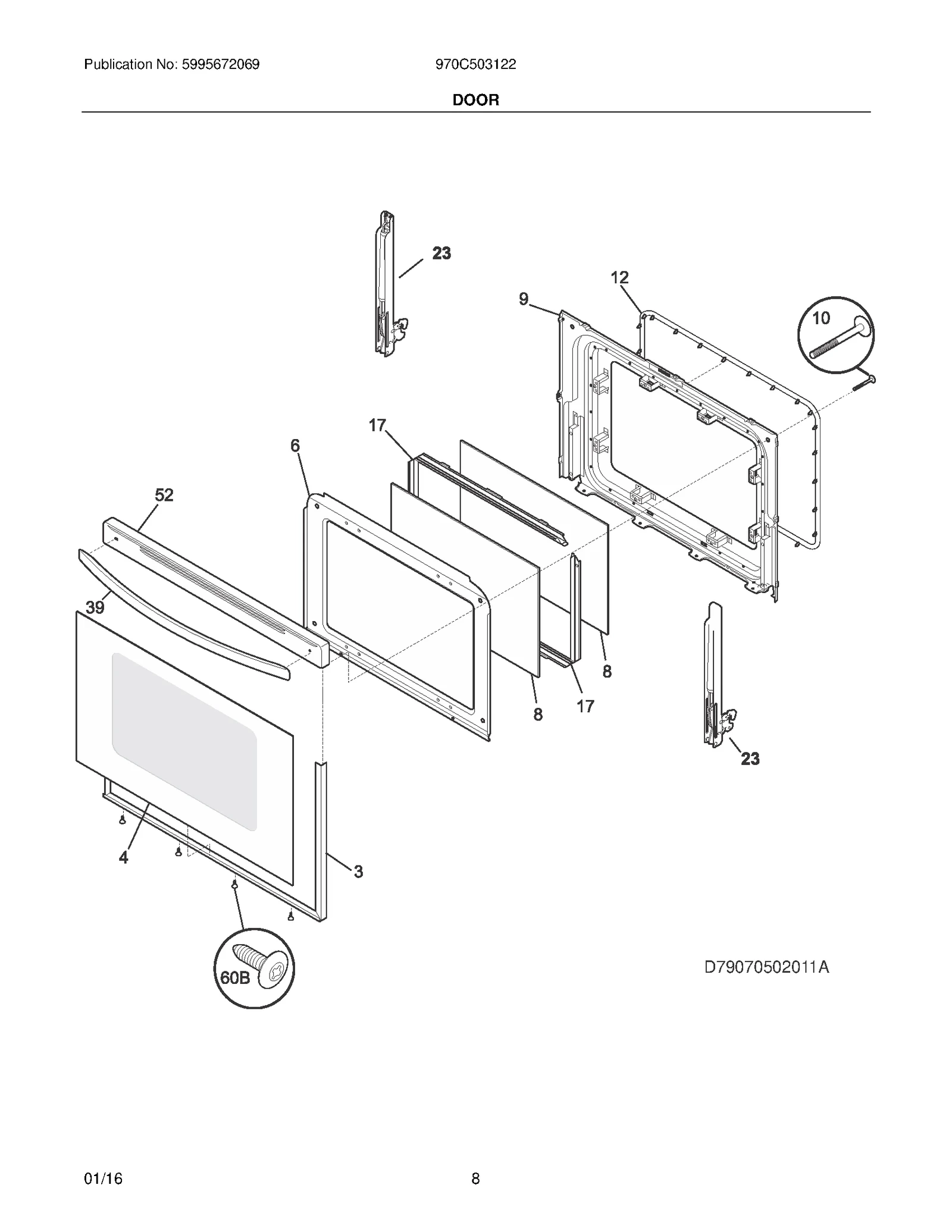 Publication No: 5995672069

970C503122

DOOR

23

12

9

10

17

6

52

39

8

8

17

23

4

3

60B

D79070502011A

01/16

8