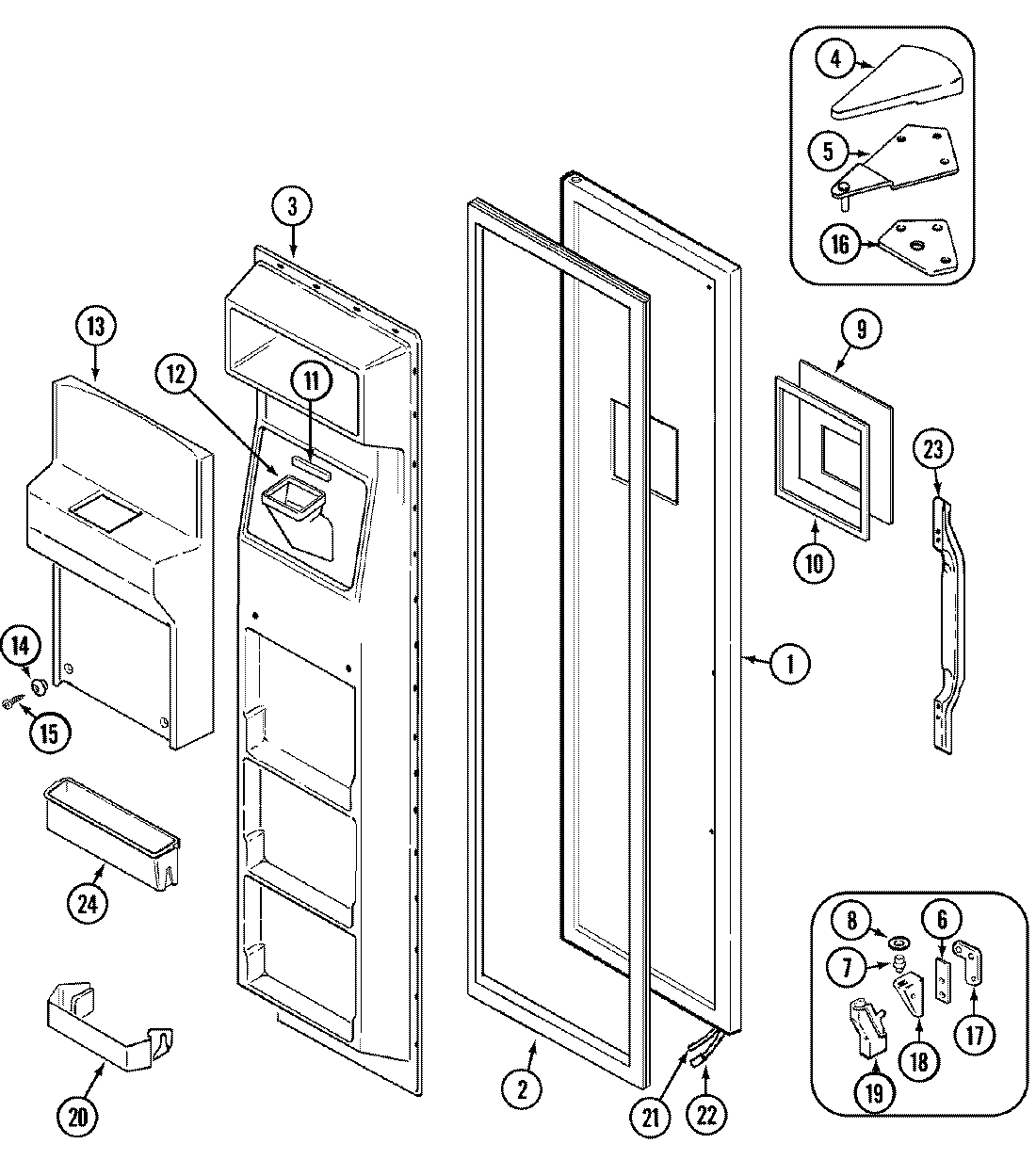 4
5
16
3
13
12
11
9
23
10
14
15
1
24
8
6
7
17
18
19
20
2
21
22