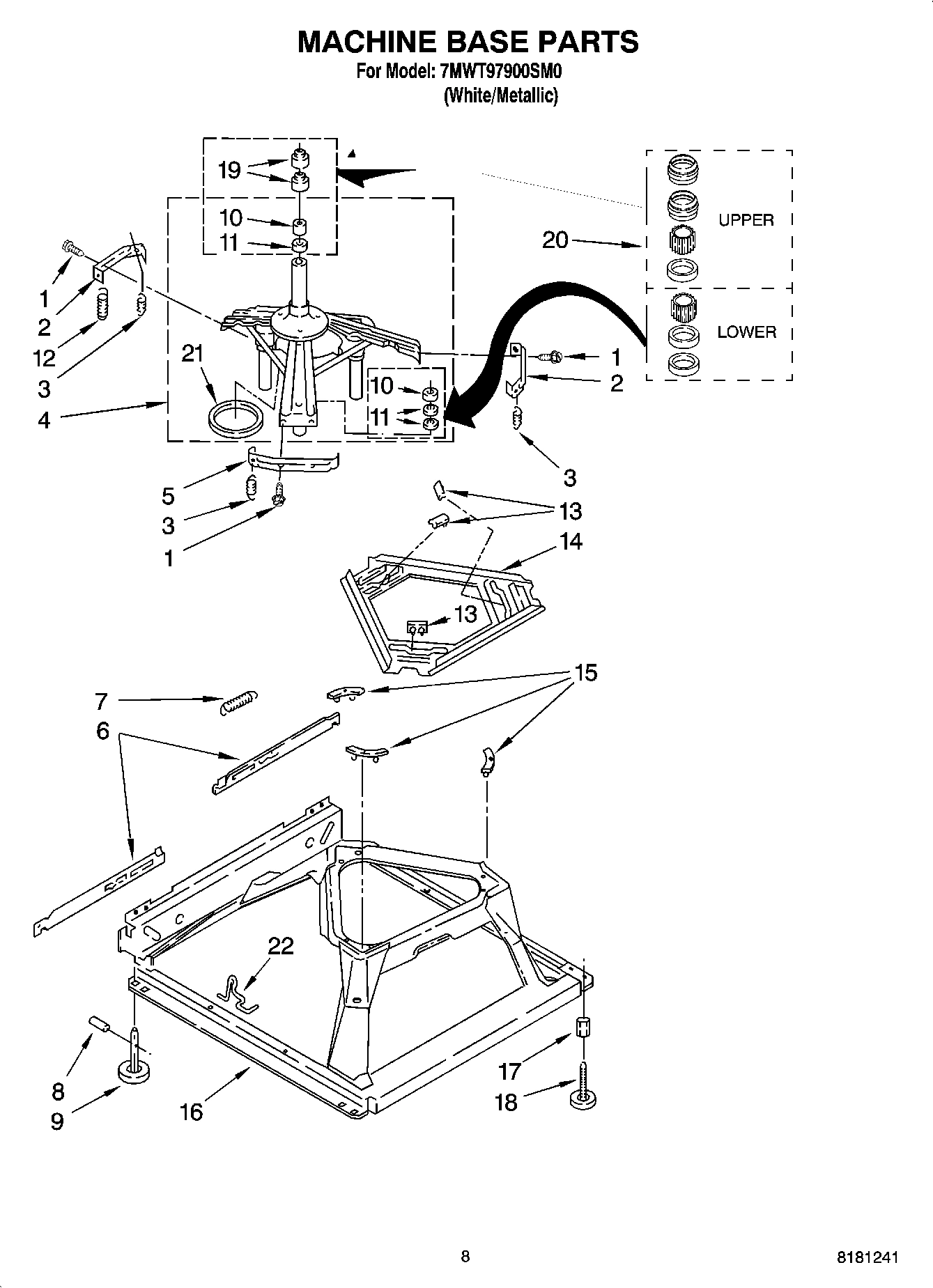 MACHINE BASE PARTS
For Model: 7MWT97900SM0
(White/Metallic)

19
10
11
UPPER
20
LOWER
1
2
12
3
4
21
10
11
1
2
3
5
3
1
13
14
13
15
7
6
22
8
9
16
17
18

8
8181241