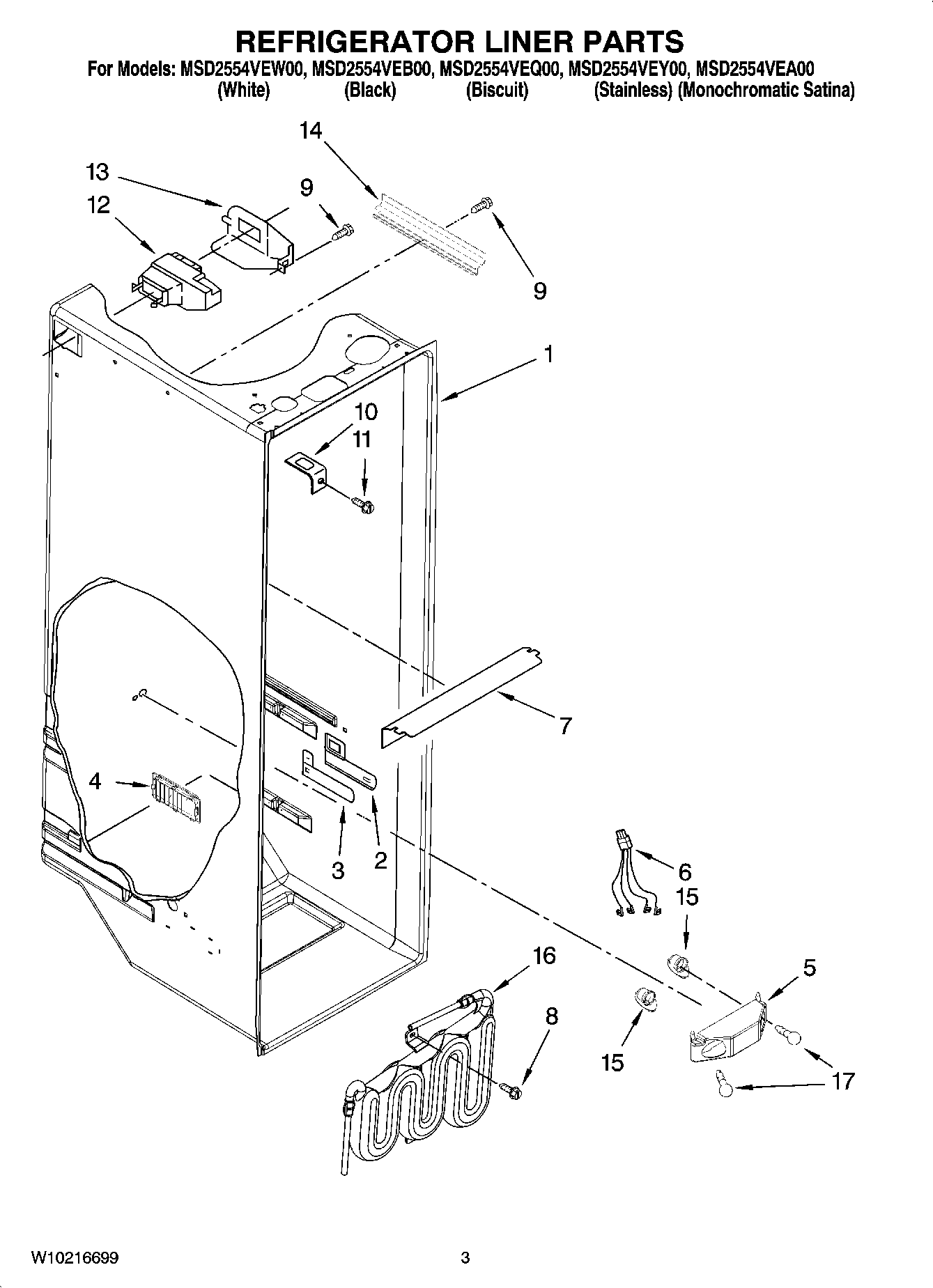 REFRIGERATOR LINER PARTS

For Models: MSD2554VEW00, MSD2554VEB00, MSD2554VEQ00, MSD2554VEY00, MSD2554VEA00
(White) (Black) (Biscuit) (Stainless) (Monochromatic Satina)

14
13
9
12
9
1
10
11
7
4
3
2
6
15
16
5
8
15
17

W10216699

3