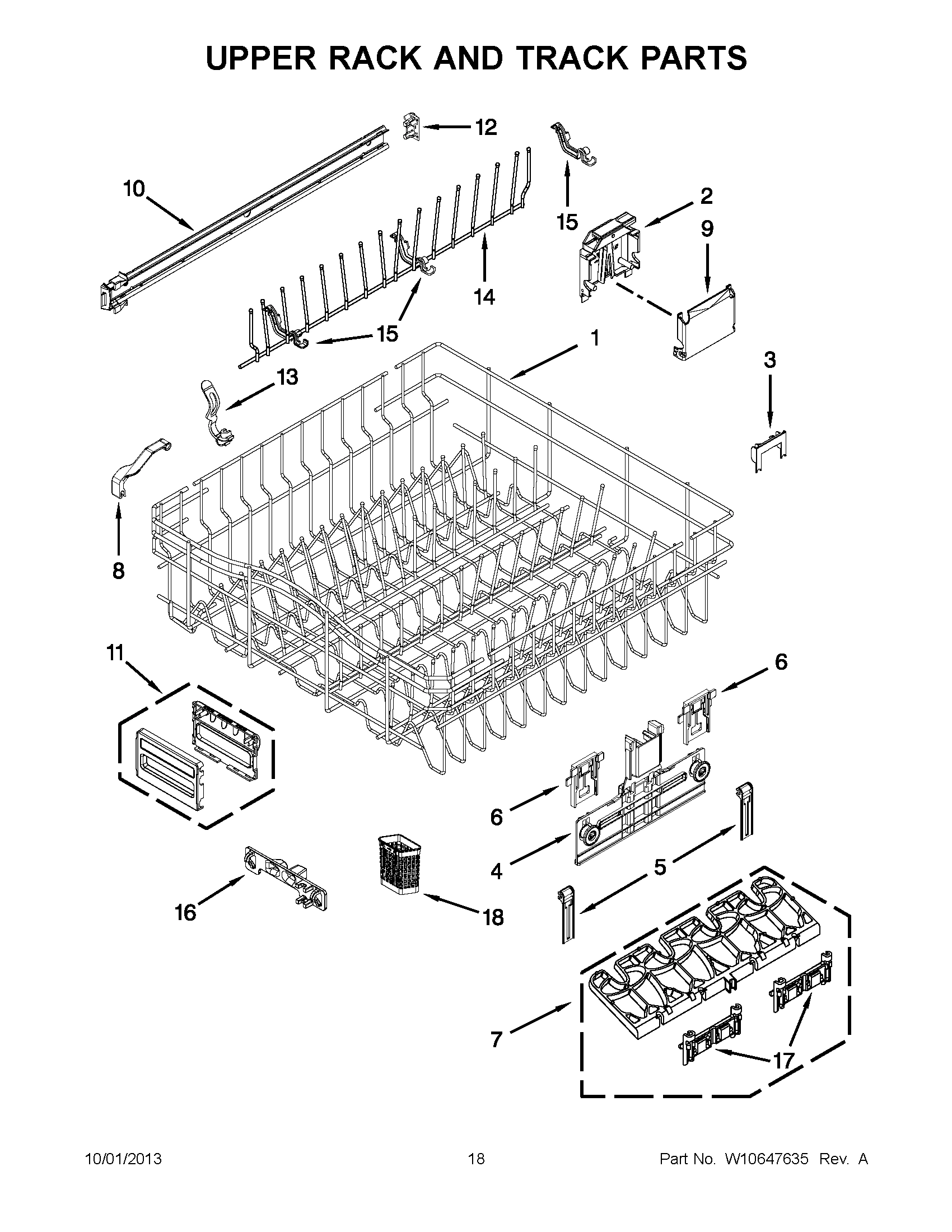 UPPER RACK AND TRACK PARTS

12
10
15
2
9
14
15
1
3
13
8
11
6
6
4
5
16
18
7
17

10/01/2013 18 Part No. W10647635 Rev. A