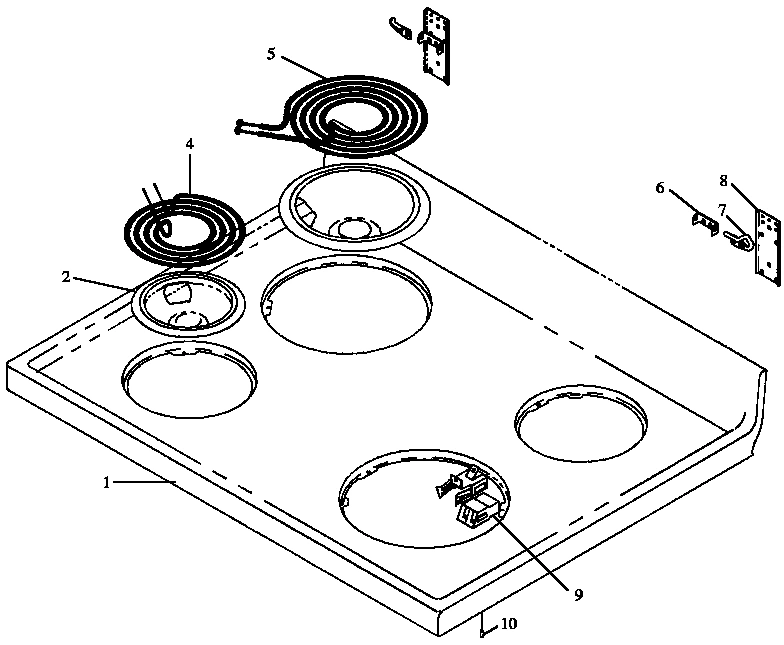 5
4
6
8
7
2
1
9
10