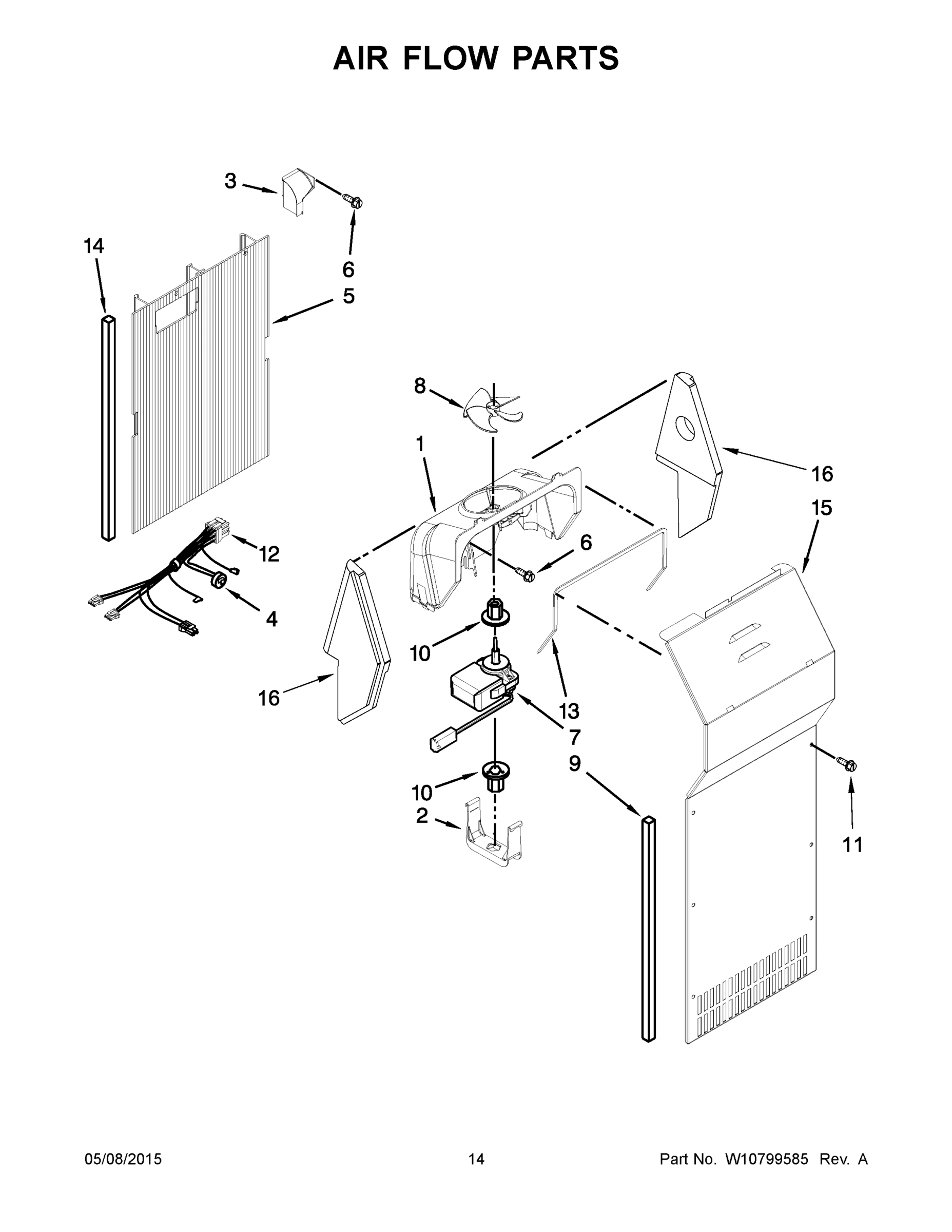 AIR FLOW PARTS

3

14

6

5

8

1

16

15

12

6

4

10

16

13

7

9

10

2

11

05/08/2015

14

Part No. W10799585 Rev. A