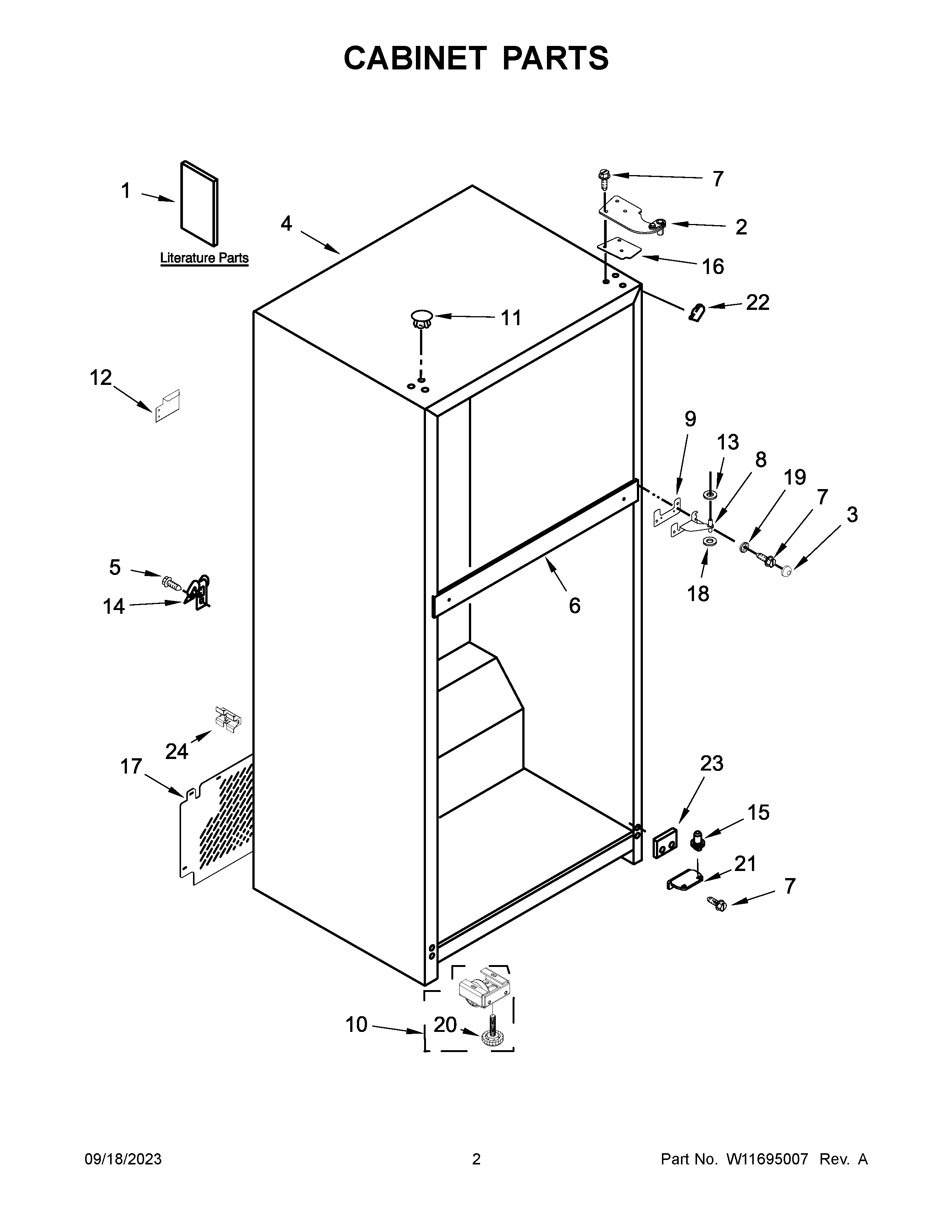 CABINET PARTS

1
Literature Parts
4
7
2
16
22
11
12
9
13
8
19
7
3
18
6
5
14
24
17
23
15
21
7
10
20

09/18/2023
2
Part No. W11695007 Rev. A