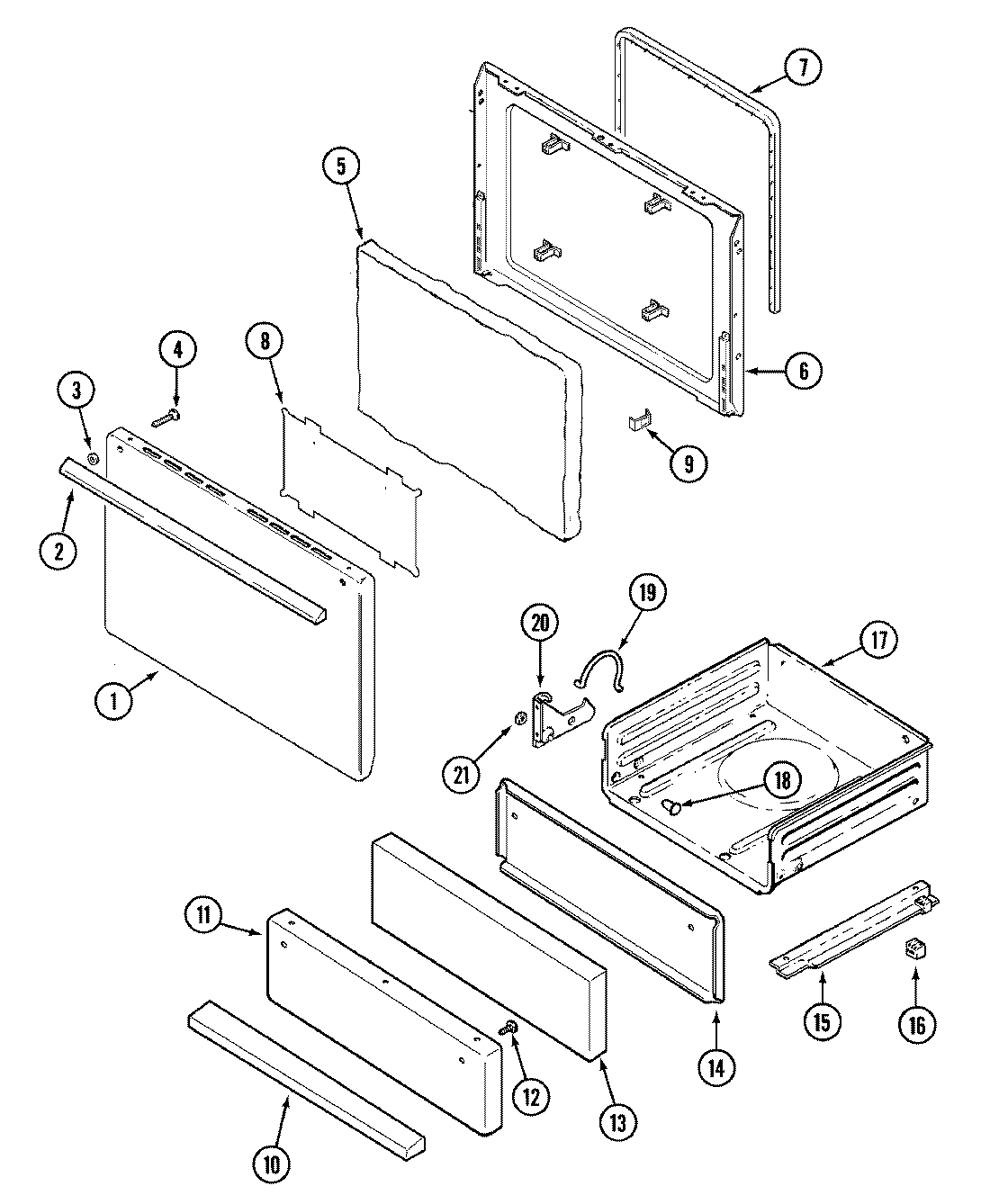 7
5
6
4
8
3
9
2
19
20
17
1
21
18
11
15
16
14
12
13
10