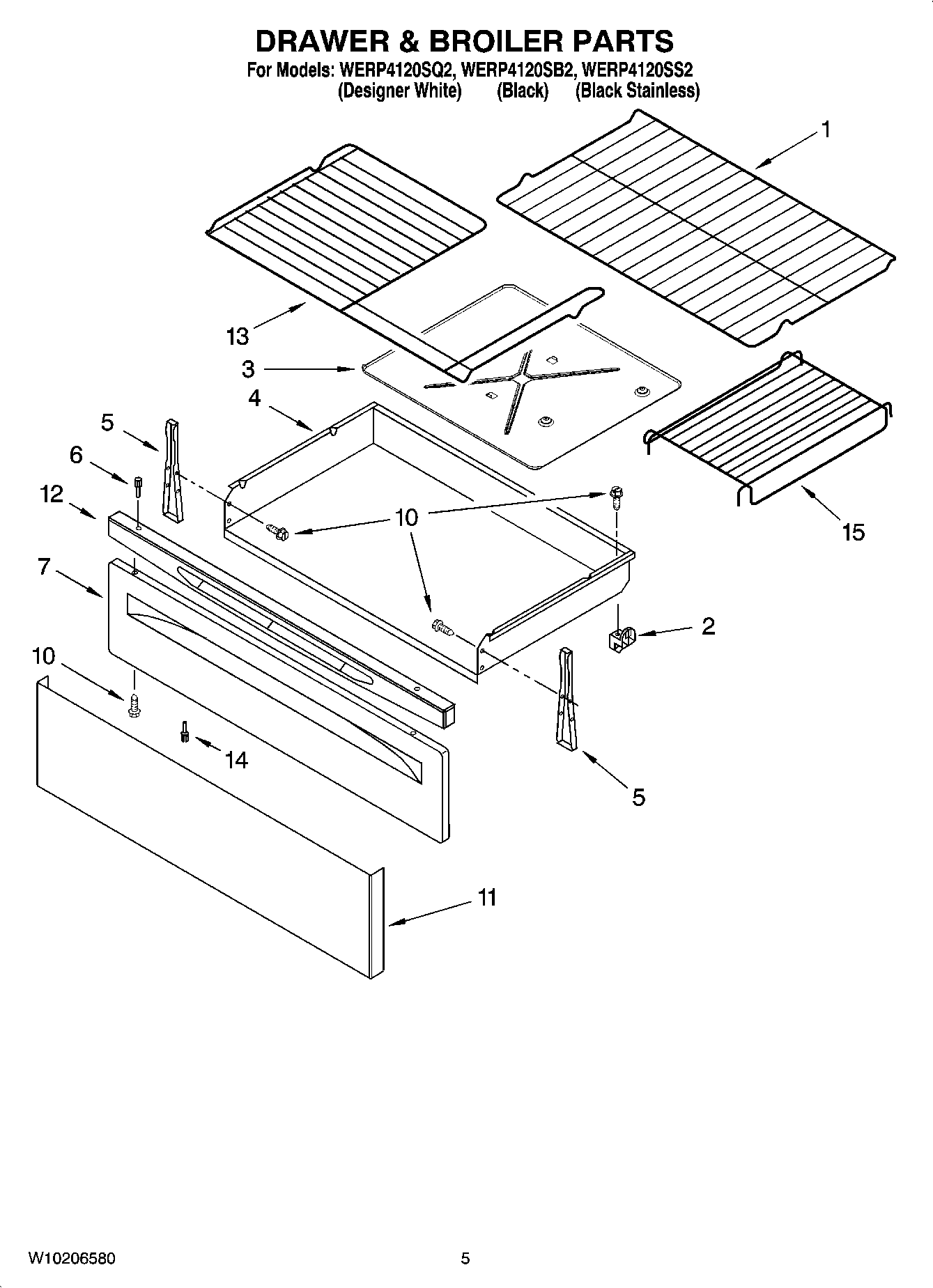 DRAWER & BROILER PARTS
For Models: WERP4120SQ2, WERP4120SB2, WERP4120SS2
(Designer White) (Black) (Black Stainless)

1
13
3
4
5
6
12
10
15
7
2
10
14
5
11

W10206580
5