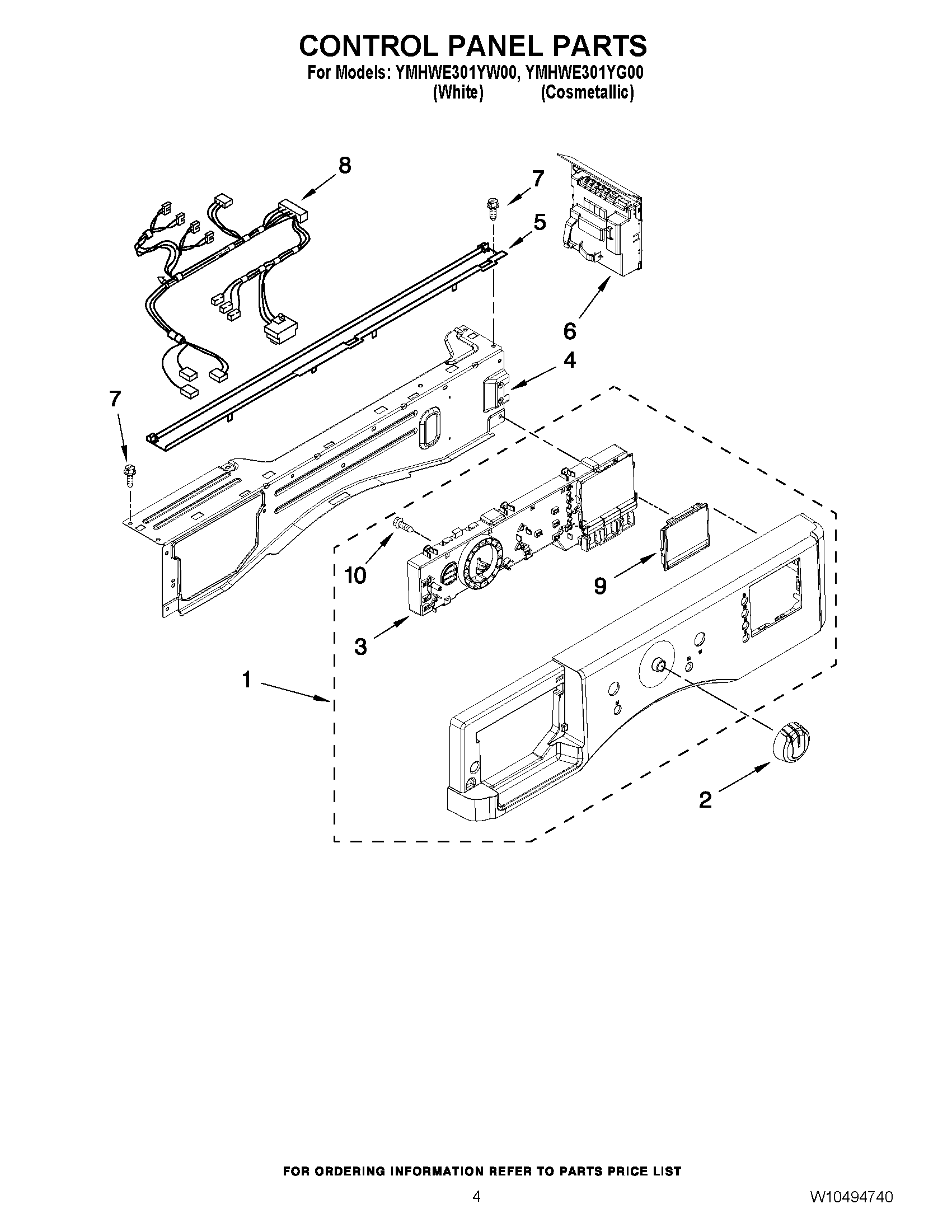 CONTROL PANEL PARTS

For Models: YMHWE301YW00, YMHWE301YG00
(White) (Cosmetallic)

8

7

5

6

4

7

10

9

3

1

2

FOR ORDERING INFORMATION REFER TO PARTS PRICE LIST

4

W10494740