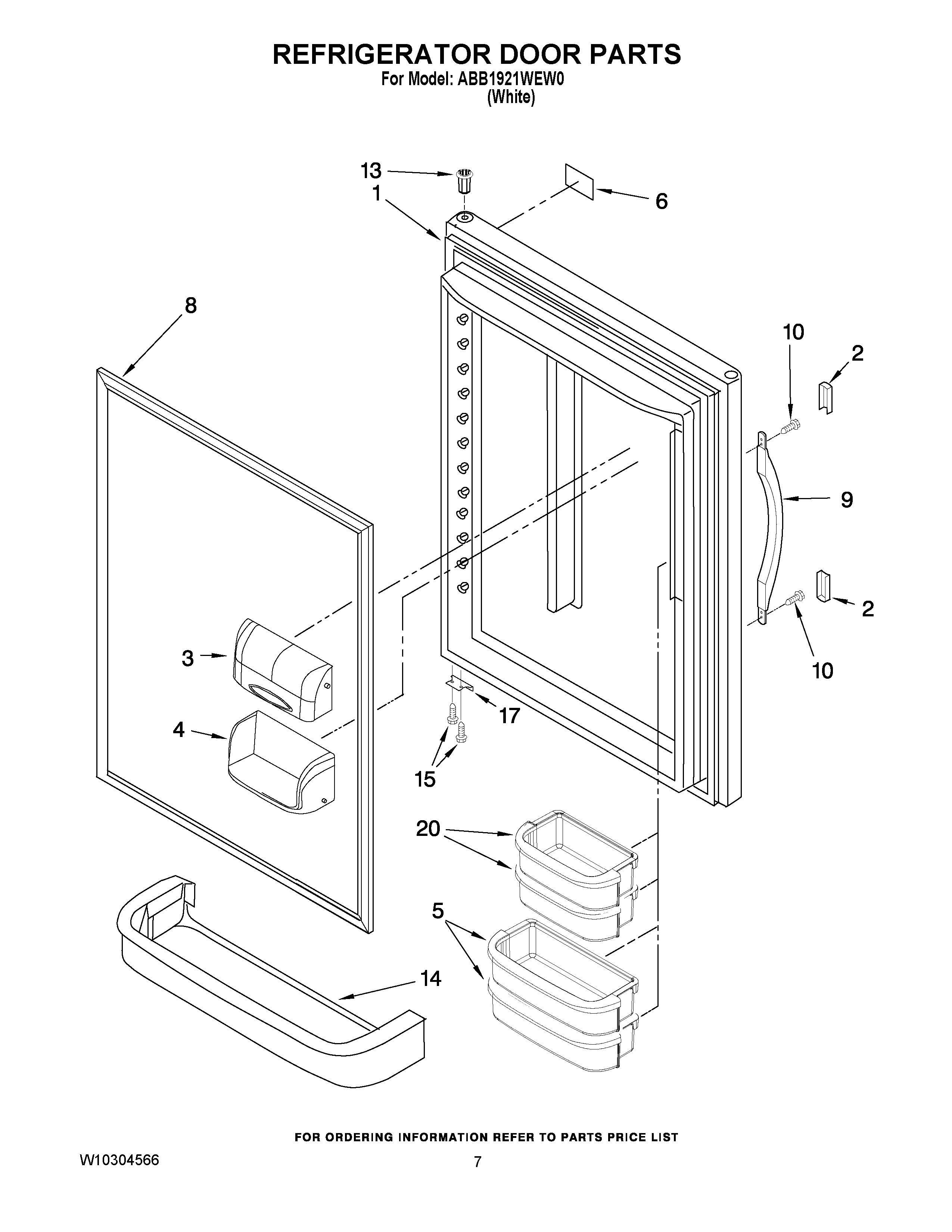 REFRIGERATOR DOOR PARTS
For Model: ABB1921WEW0
(White)

13
1
6
8
10
2
9
2
10
3
17
4
15
20
5
14

FOR ORDERING INFORMATION REFER TO PARTS PRICE LIST

W10304566

7