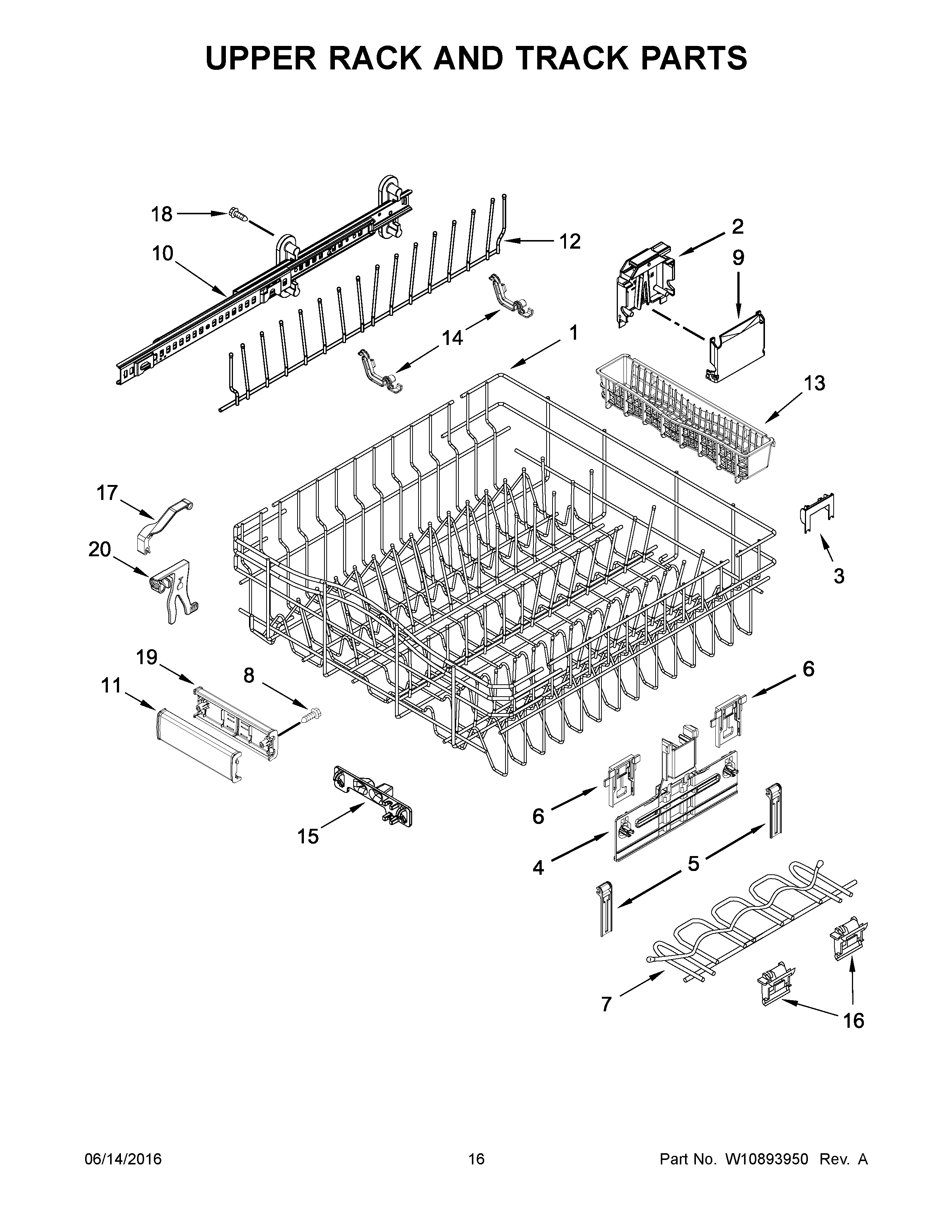 UPPER RACK AND TRACK PARTS

18
10
12
2
9
14
1
13
17
20
3
19
11
8
6
15
6
4
5
7
16

06/14/2016 16 Part No. W10893950 Rev. A