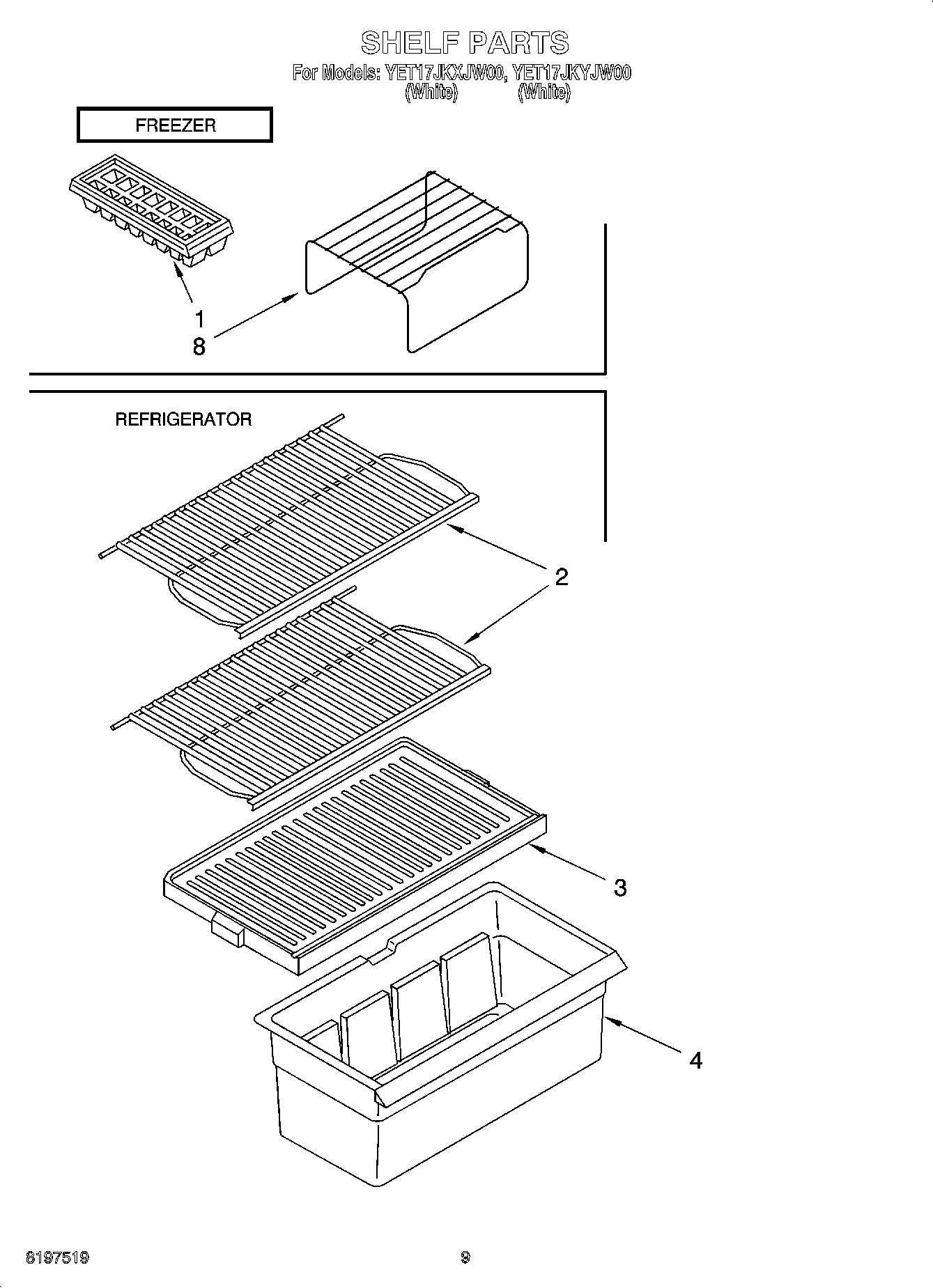 SHELF PARTS
For Models: YET17JKXJW00, YET17JKYJW00
(White) (White)

FREEZER

1
8

REFRIGERATOR

2

3

4

8197519

9