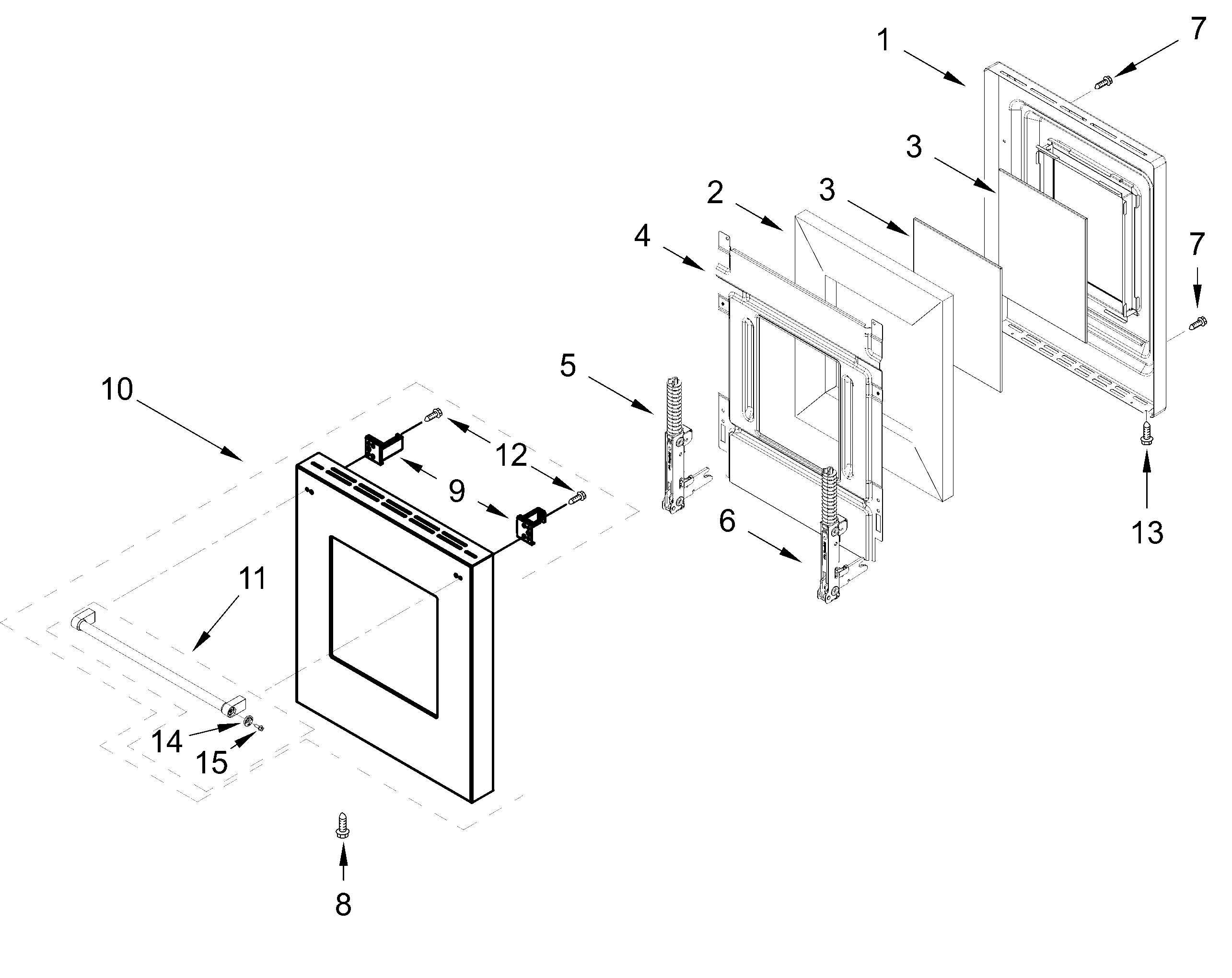 1
7
3
2
3
4
7
5
10
12
9
6
13
11
14
15
8