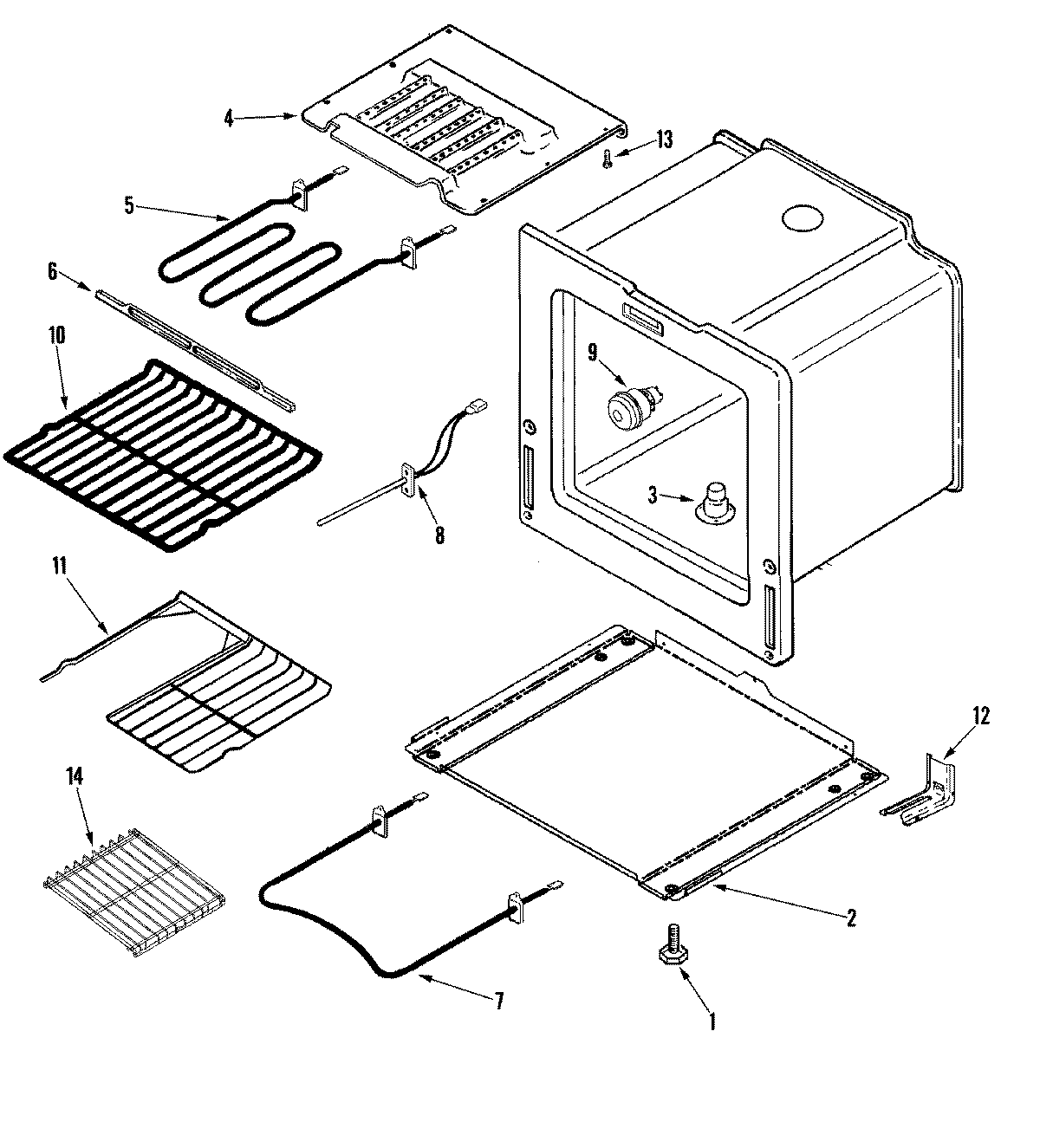 4
13
5
6
10
9
3
8
11
12
14
2
7
1