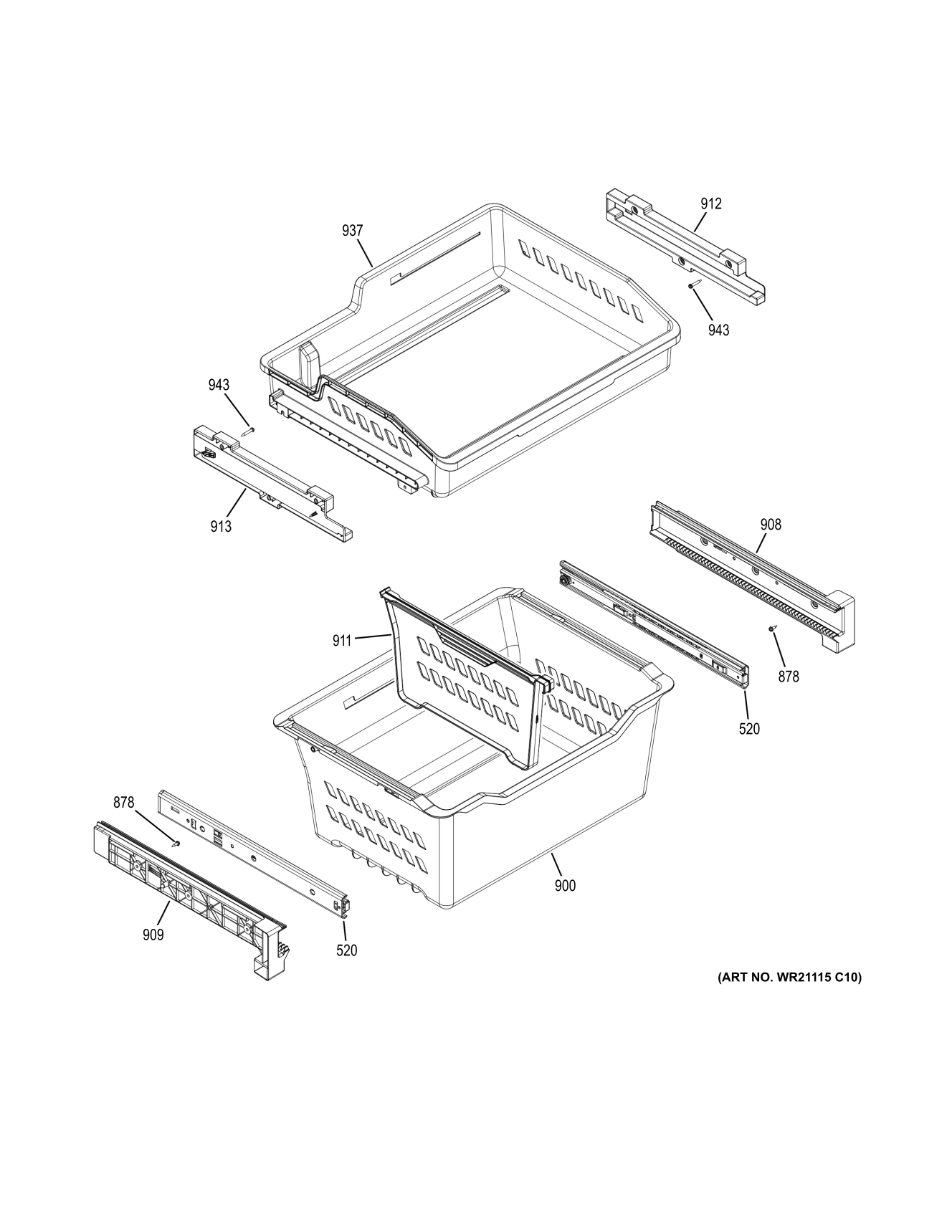 912

937

943

943

913

908

911

878

520

878

900

909

520

(ART NO. WR21115 C10)