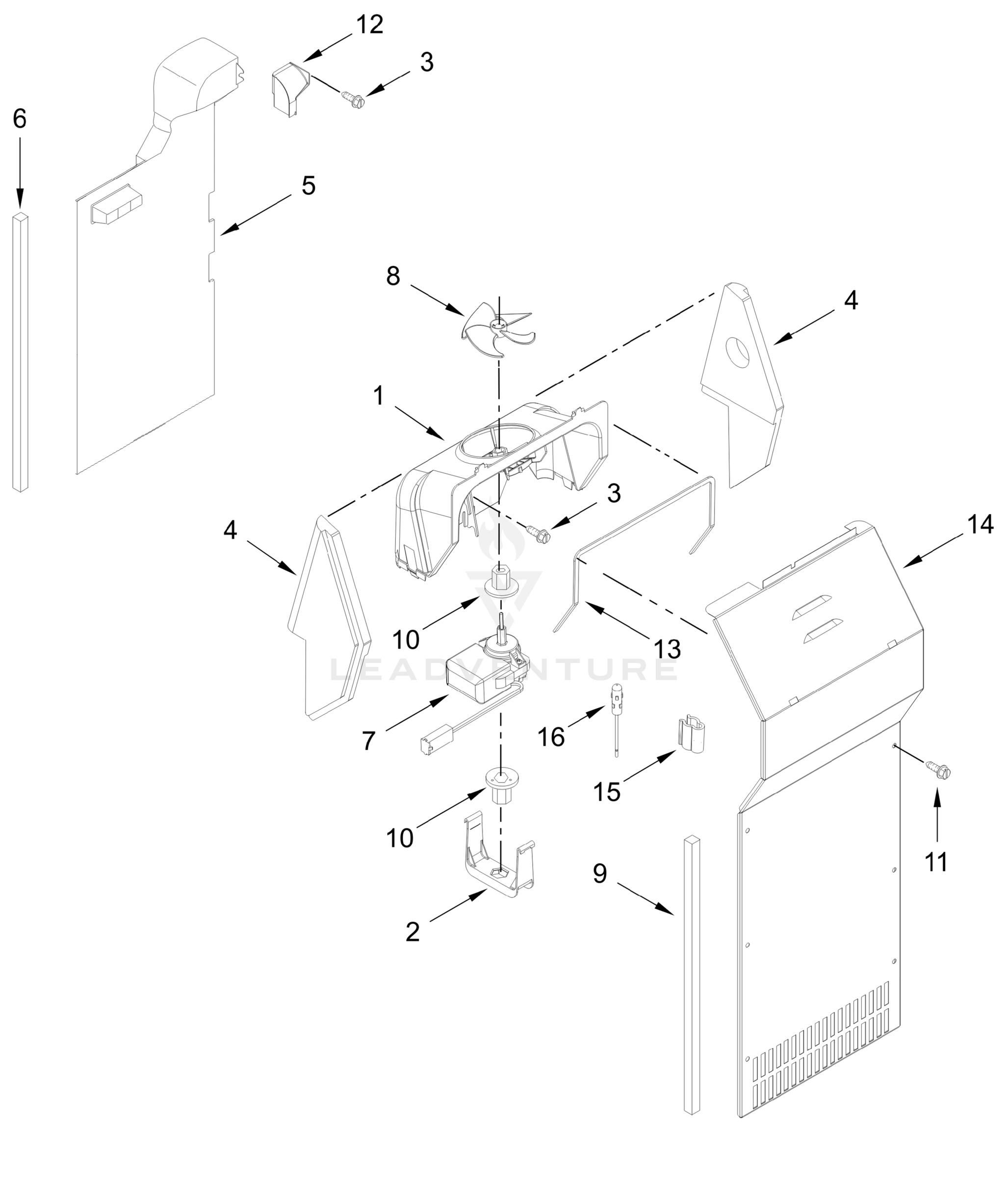 12
3
6
5
8
4
1
3
4
14
10
13
LEADVENTURE
7
16
15
10
11
9
2