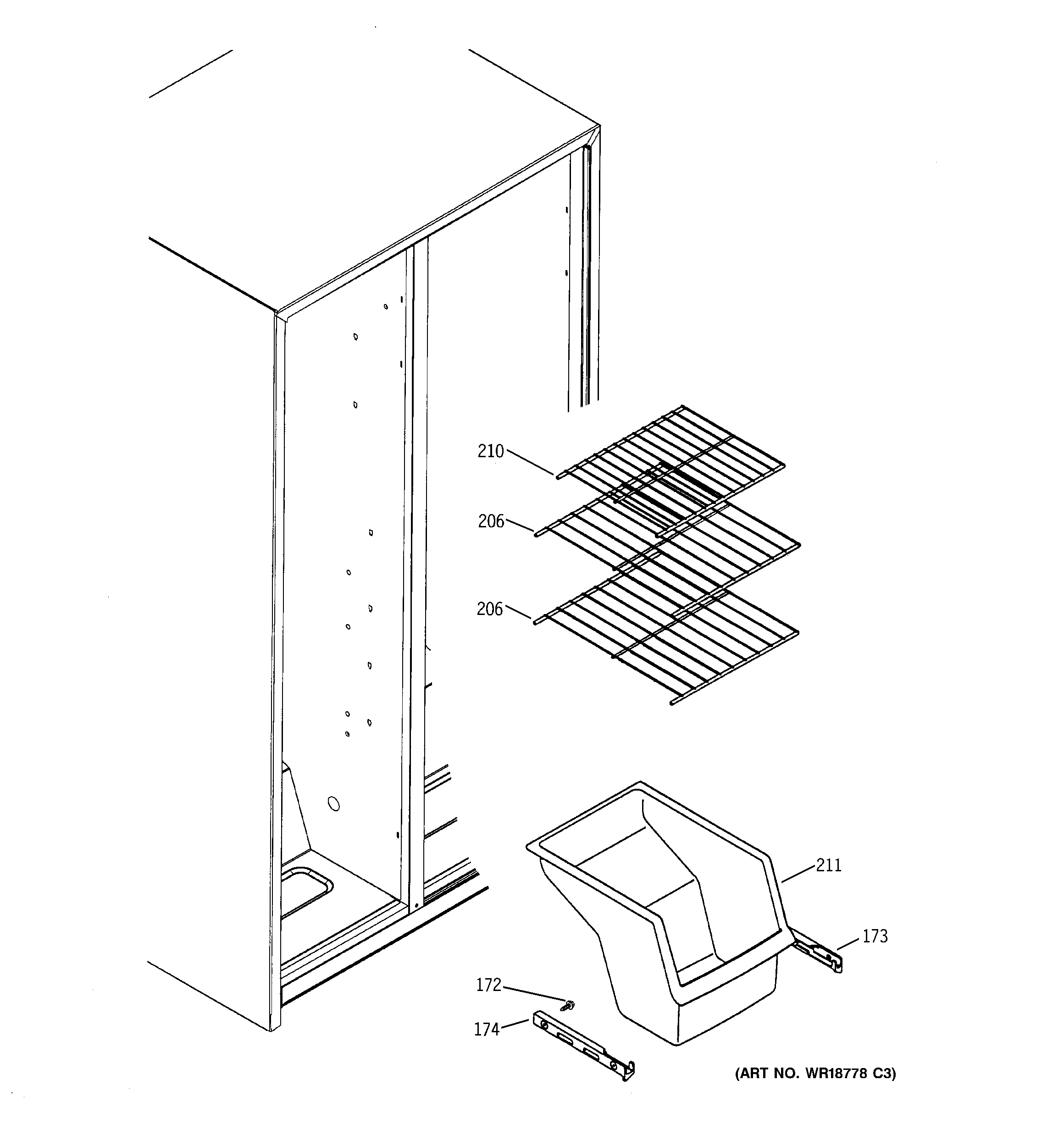 210
206
206
211
173
172
174
(ART NO. WR18778 C3)