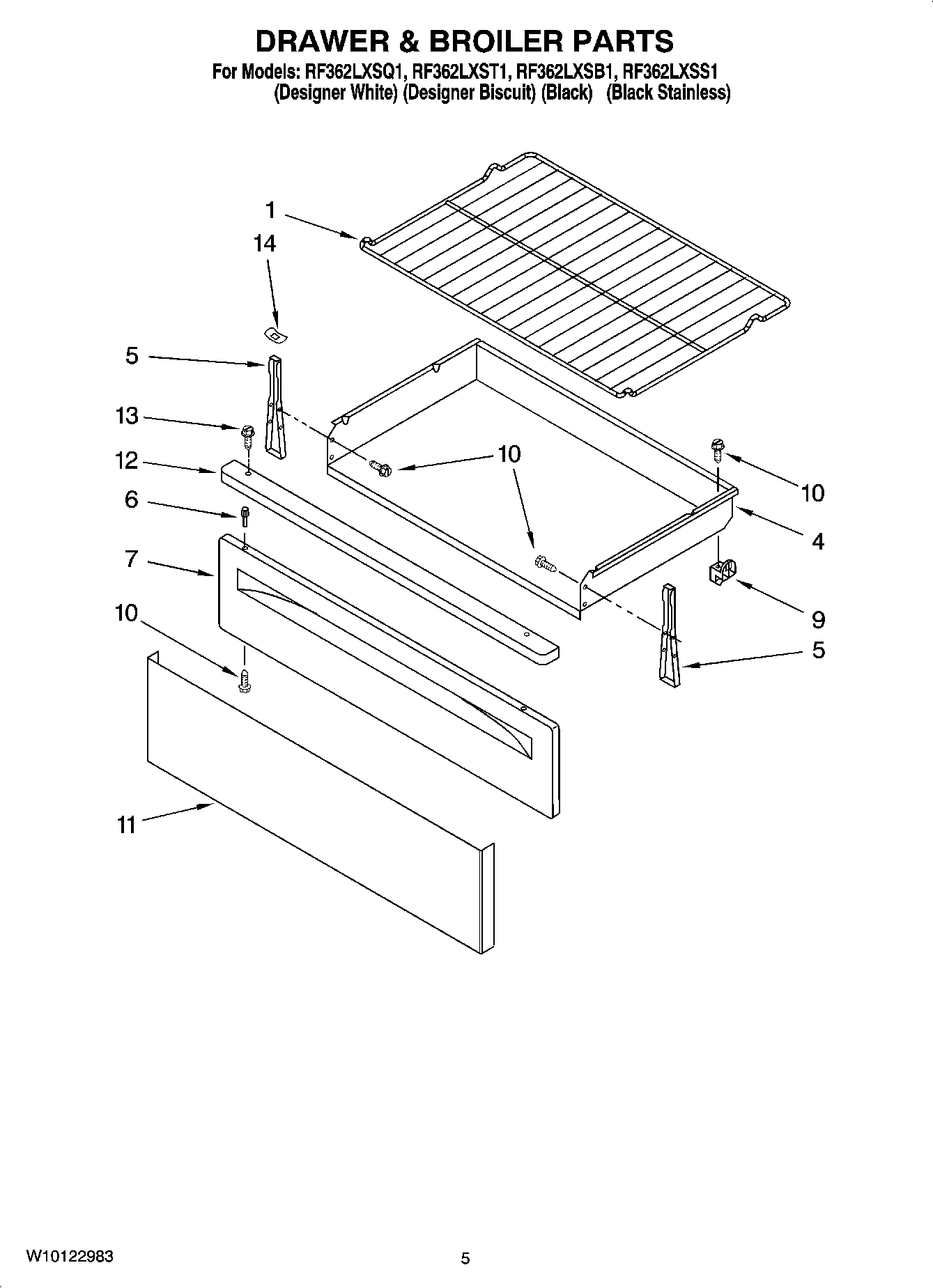 DRAWER & BROILER PARTS

For Models: RF362LXSQ1, RF362LXST1, RF362LXSB1, RF362LXSS1
(Designer White) (Designer Biscuit) (Black) (Black Stainless)

1
14
5
13
12
6
7
10
11
10
10
10
4
9
5

W10122983

5