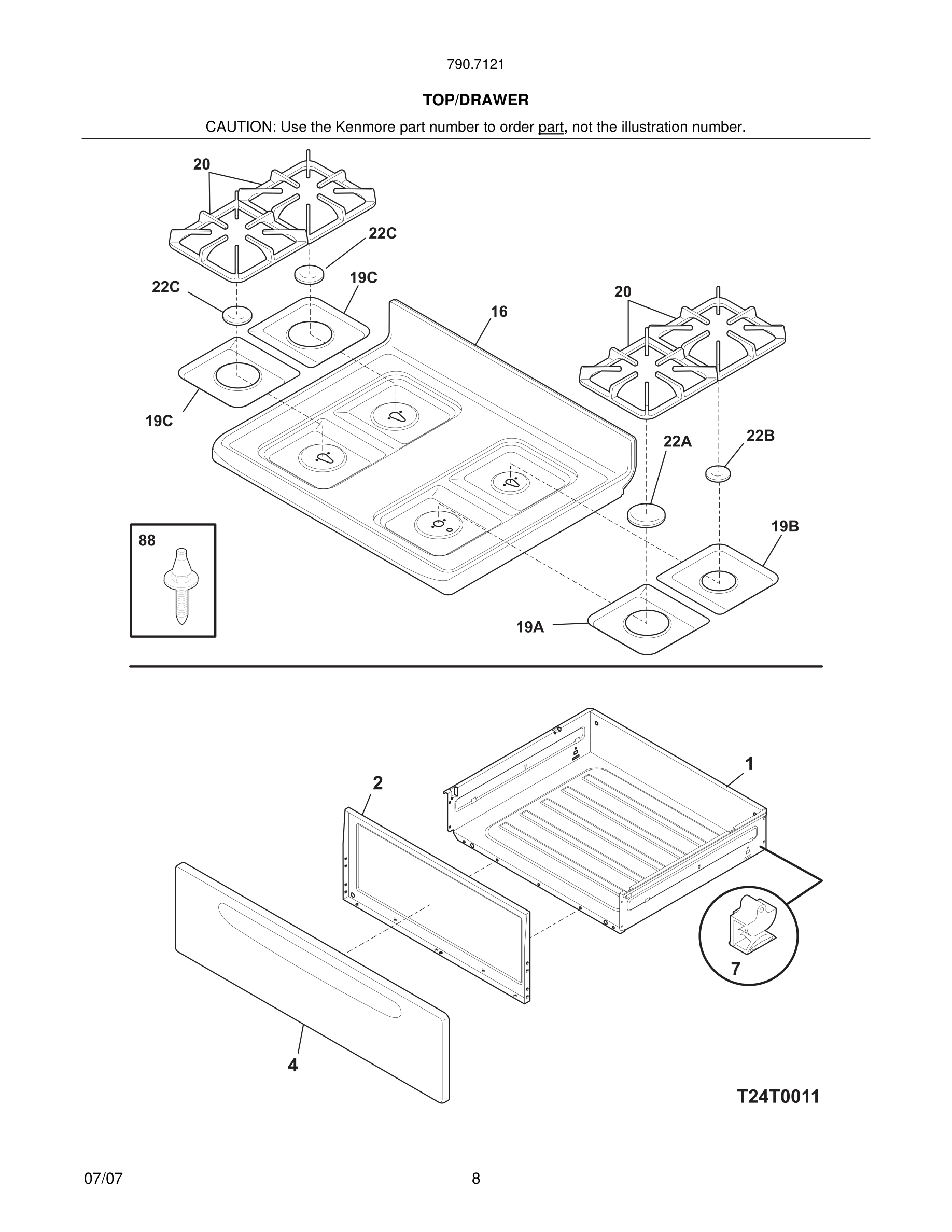 790.7121

TOP/DRAWER

CAUTION: Use the Kenmore part number to order part, not the illustration number.

20

22C

22C

19C

16

20

19C

22A

22B

88

19B

19A

1

2

7

4

T24T0011

07/07

8