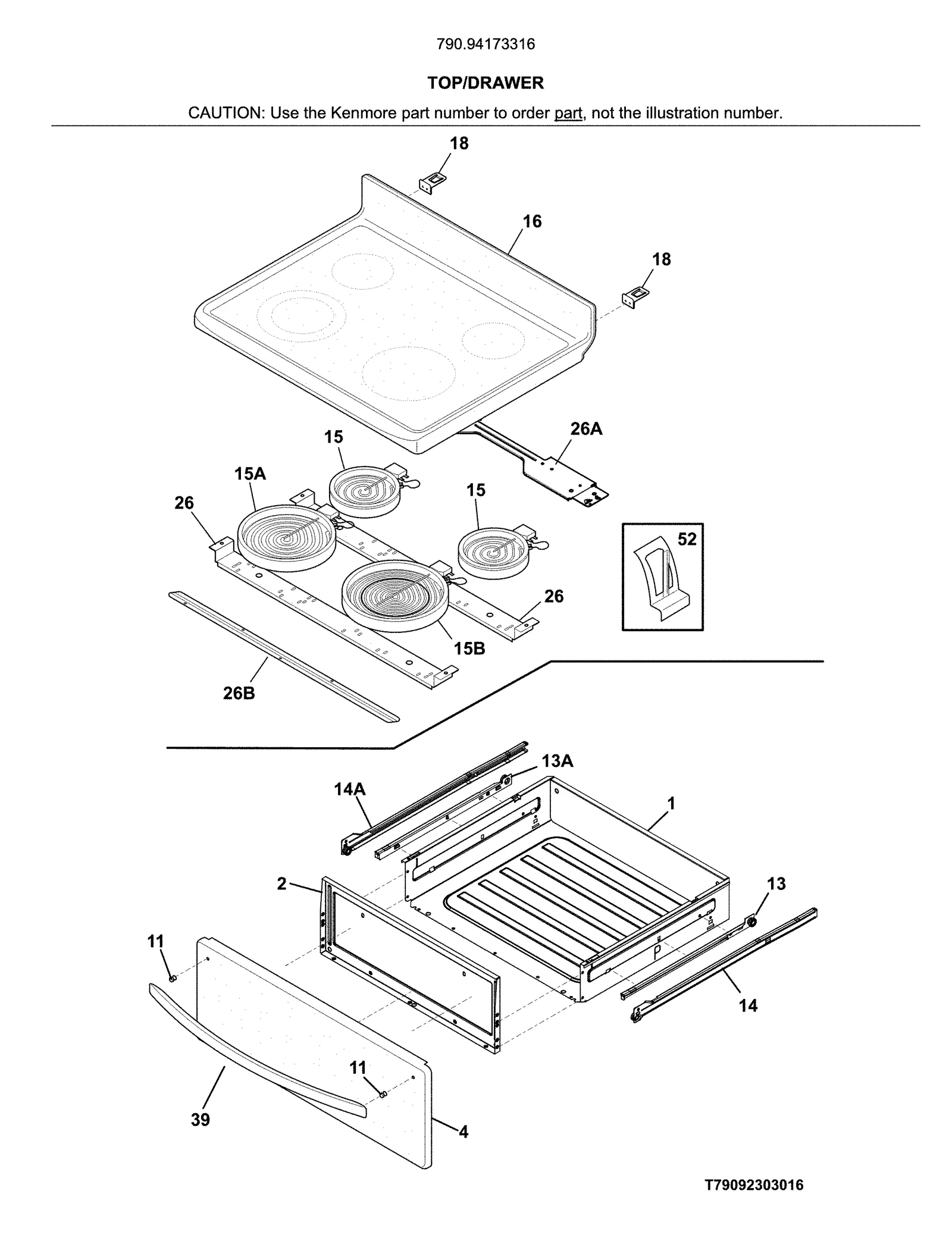 790.94173316

TOP/DRAWER

CAUTION: Use the Kenmore part number to order part, not the illustration number.

18

16

18

26A

15

15A

15

26

52

26

15B

26B

13A

14A

1

2

13

11

14

11

39

4

T79092303016