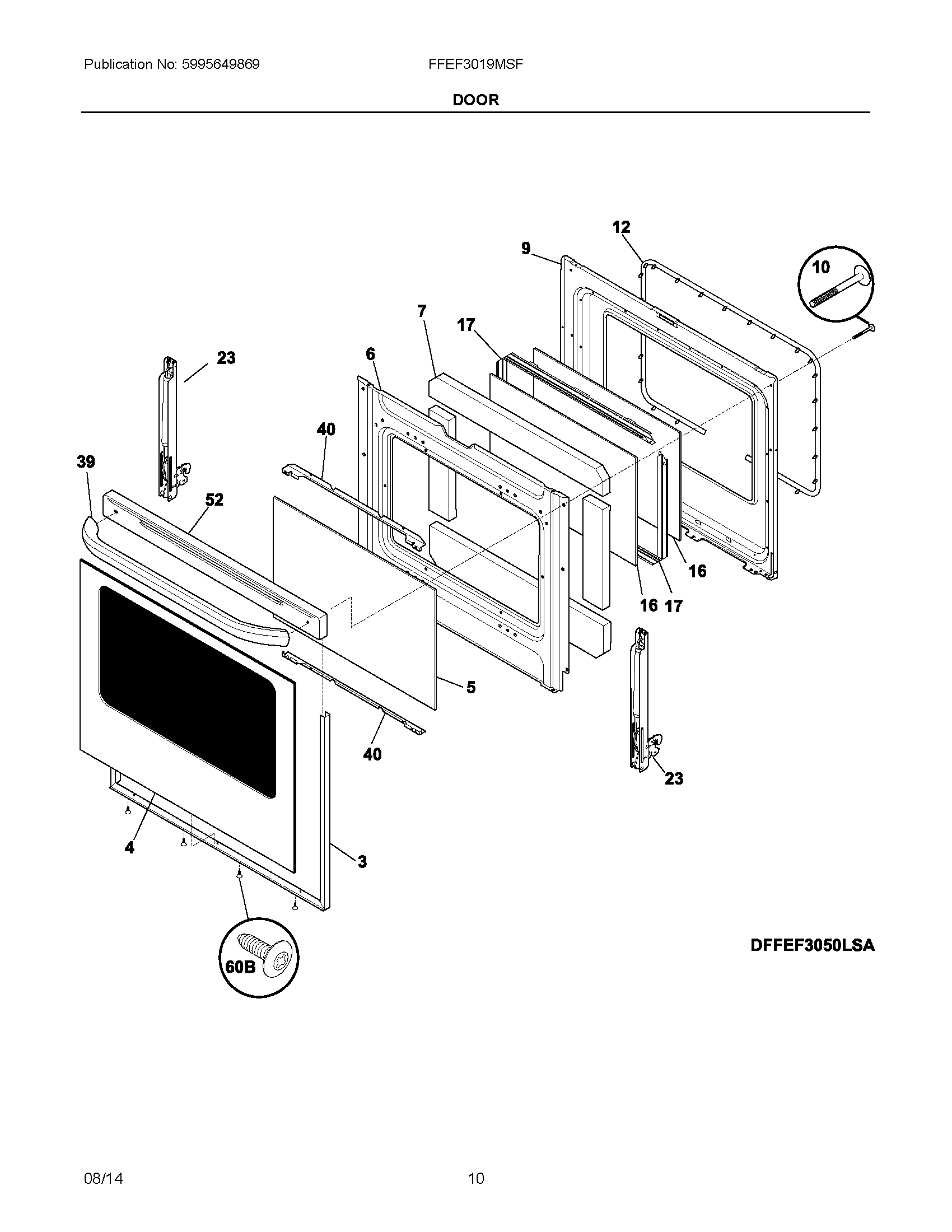 Publication No: 5995649869

FFEF3019MSF

DOOR

12

9

10

7

17

23

6

40

39

52

16

16 17

5

40

23

4

3

60B

DFFEF3050LSA

08/14

10