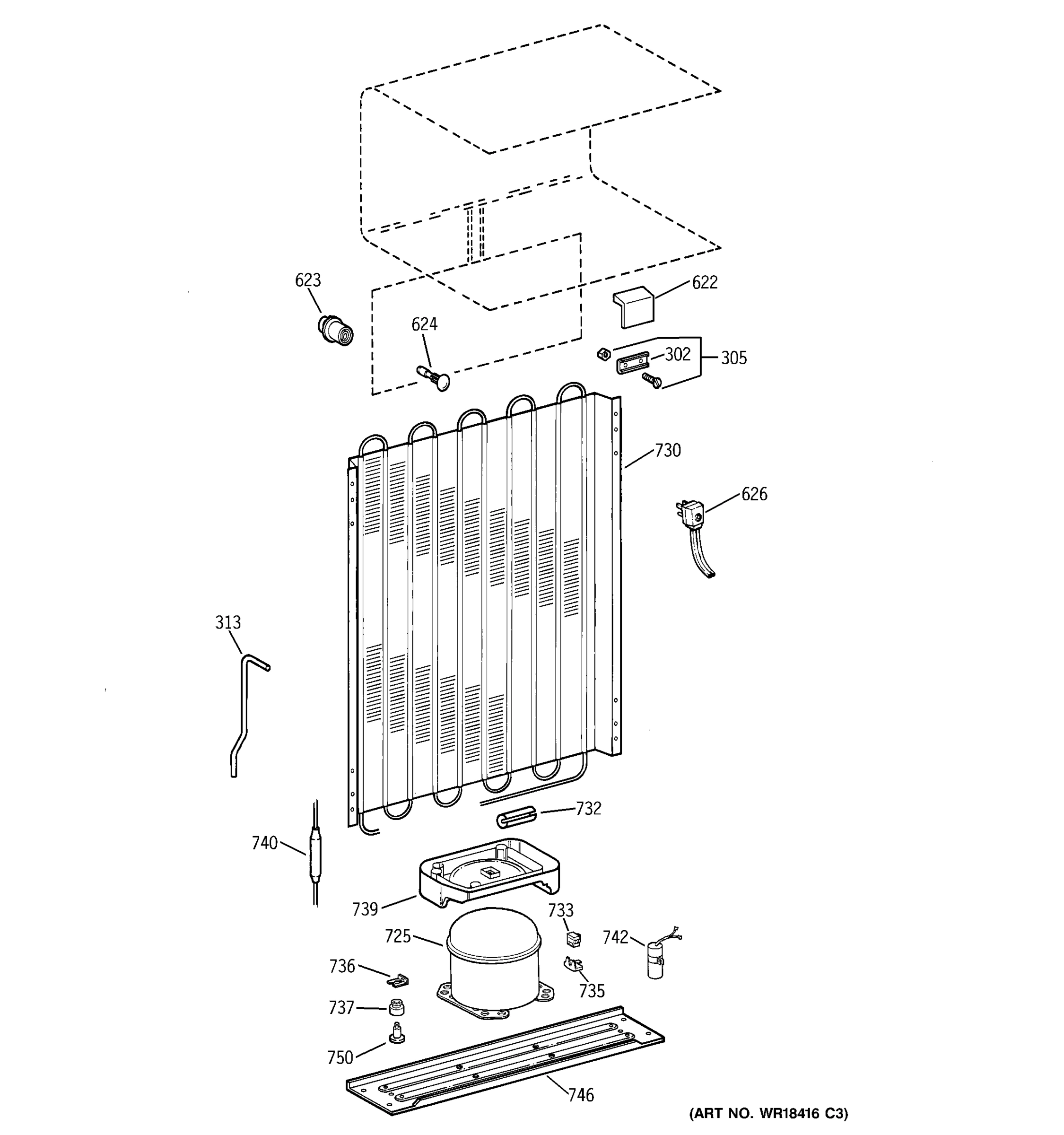 623
622
624
302
305
730
626
313
732
740
739
733
725
742
736
735
737
750
746
(ART NO. WR18416 C3)