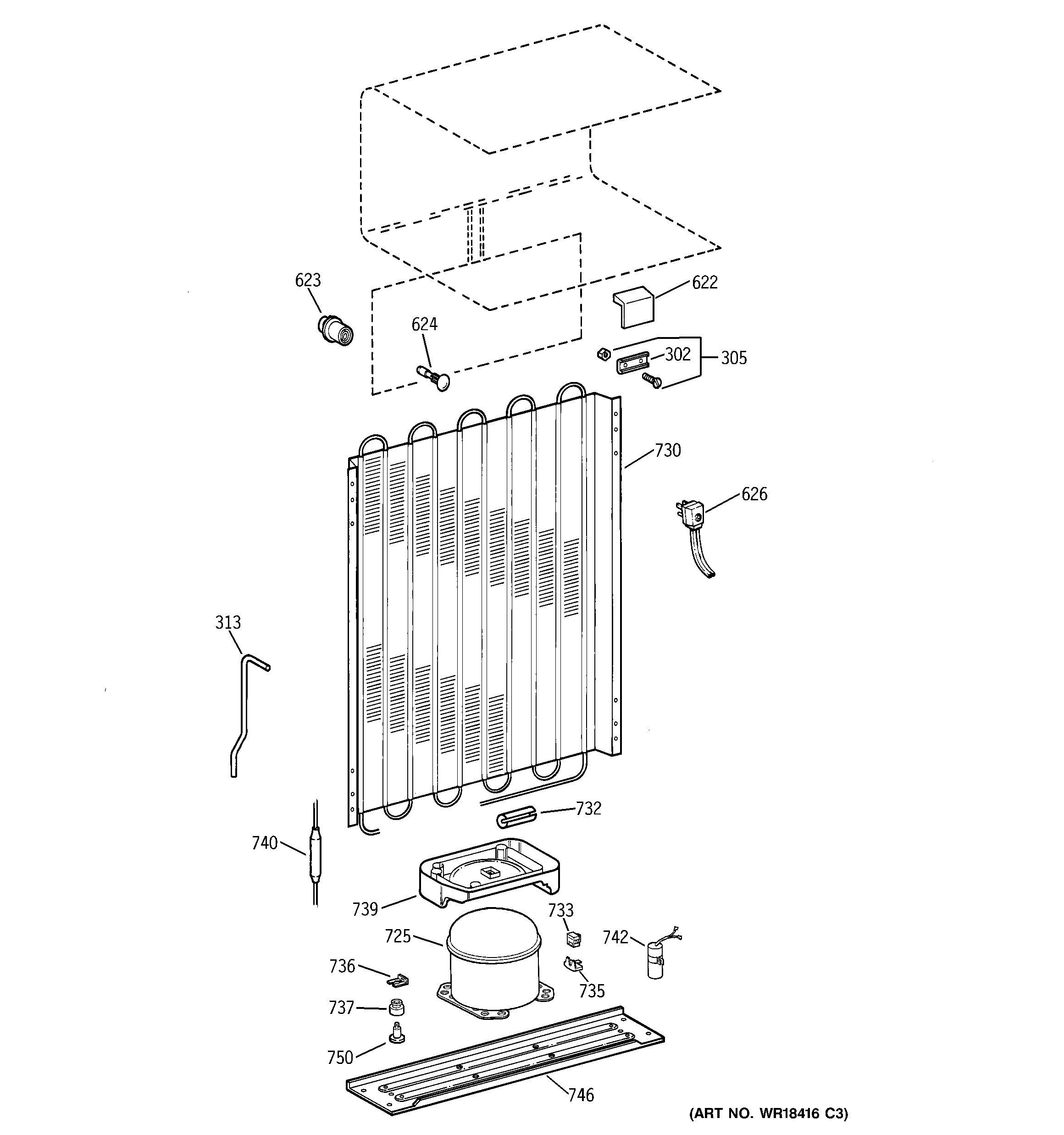 623
622
624
302
305
730
626
313
732
740
739
733
725
742
736
735
737
750
746
(ART NO. WR18416 C3)