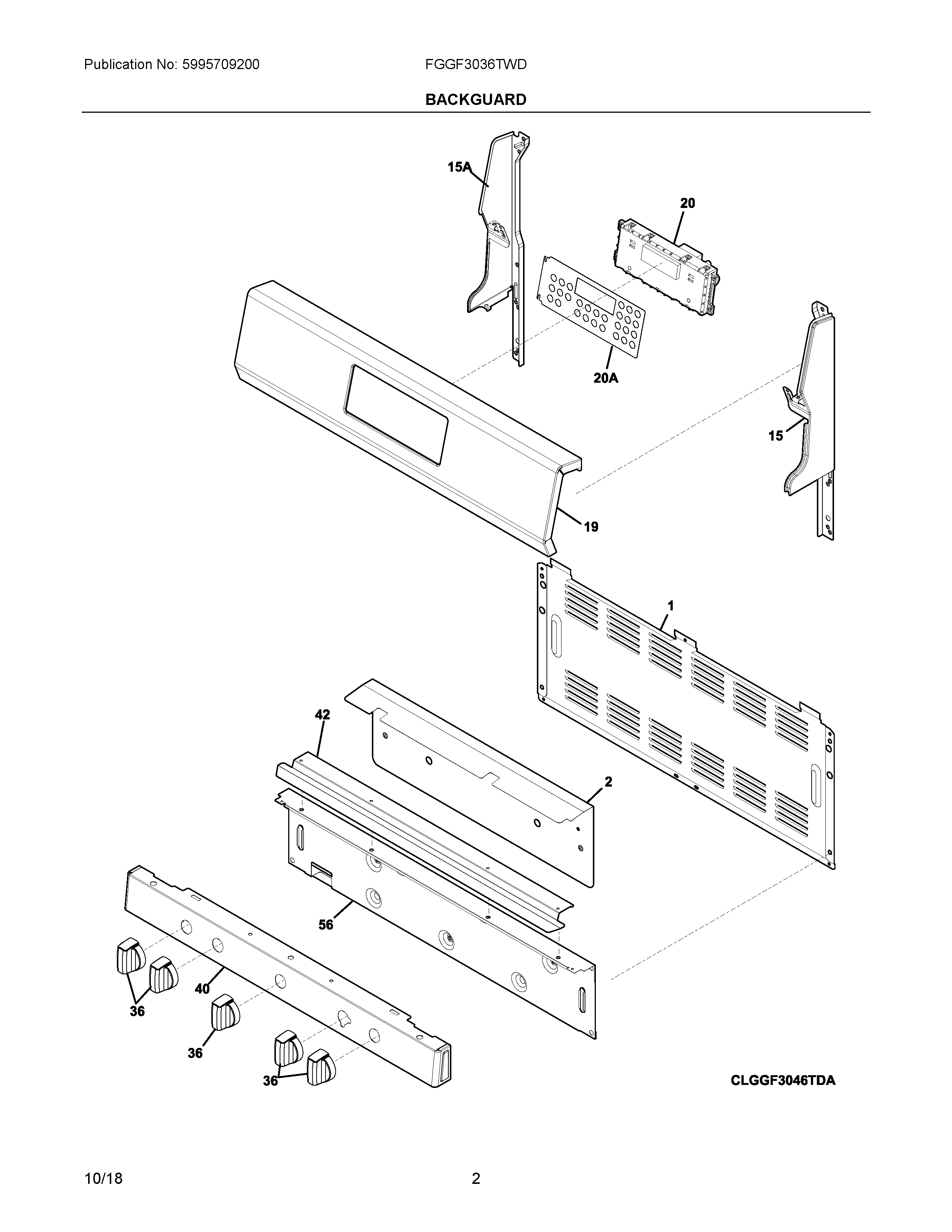 Publication No: 5995709200

FGGF3036TWD

BACKGUARD

15A

20

20A

15

19

1

42

2

56

40

36

36

36

CLGGF3046TDA

10/18

2