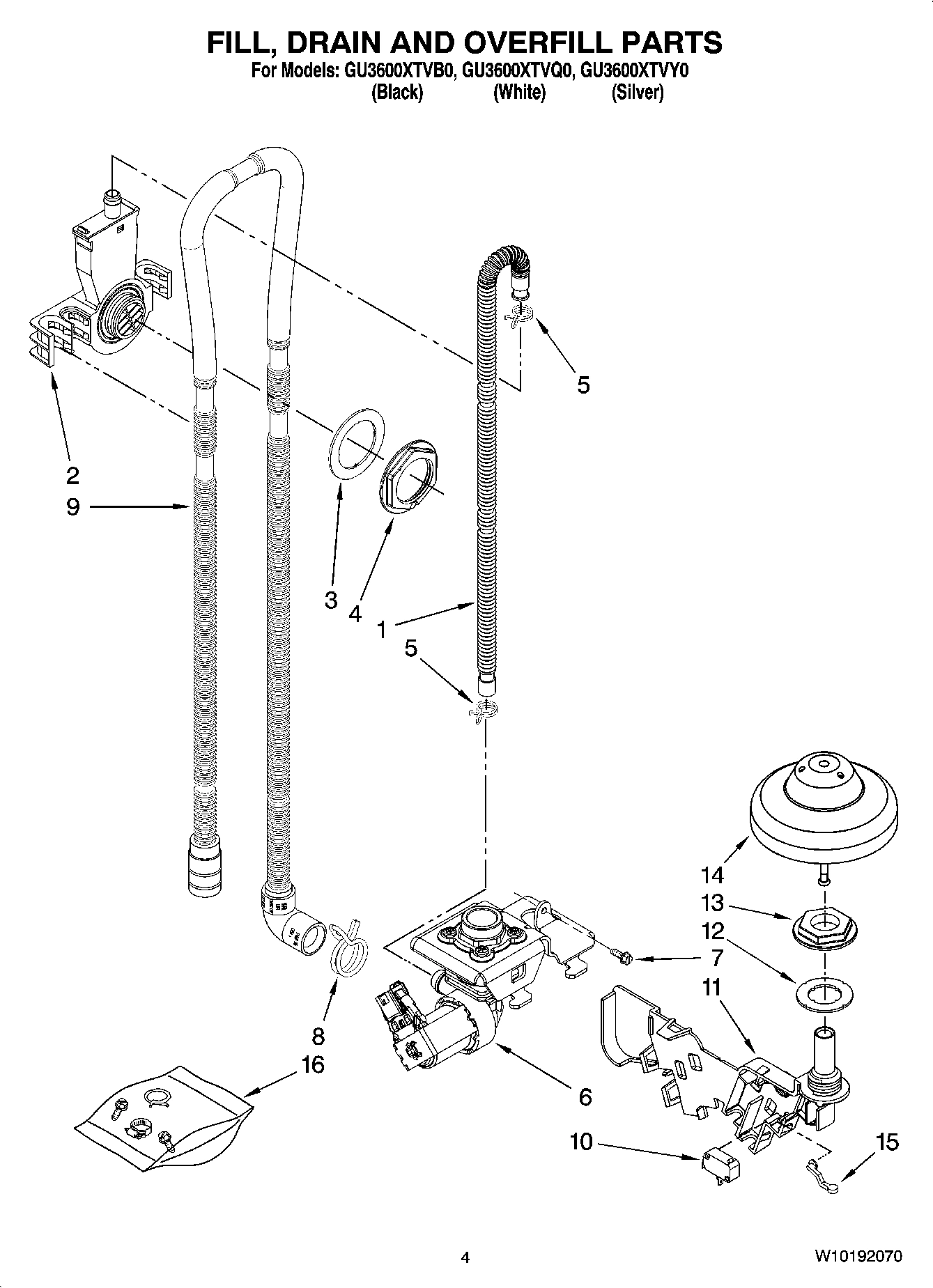 FILL, DRAIN AND OVERFILL PARTS
For Models: GU3600XTVB0, GU3600XTVQ0, GU3600XTVY0
(Black) (White) (Silver)

5
2
9
3
4
1
5
14
13
12
7
11
8
16
6
10
15

4
W10192070