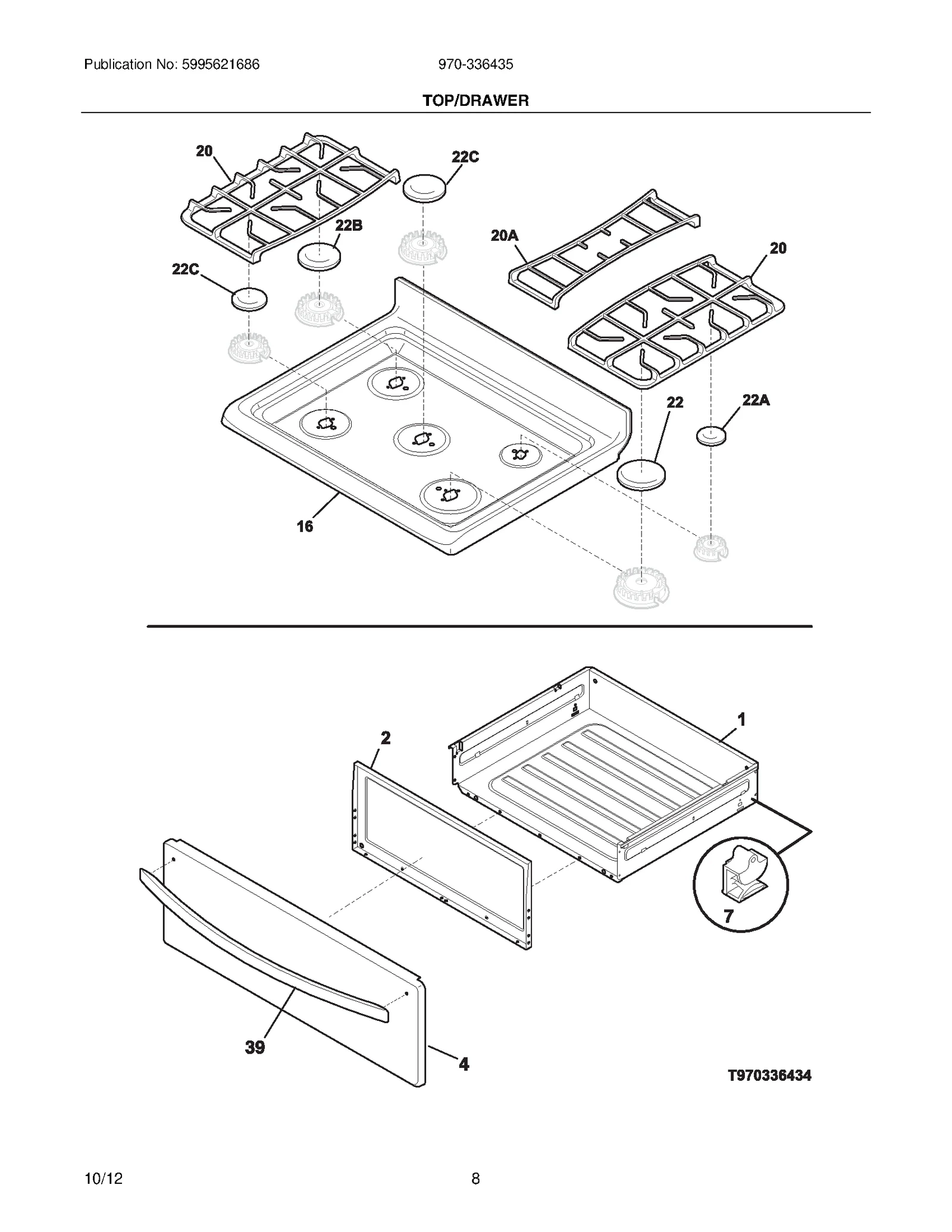 Publication No: 5995621686

970-336435

TOP/DRAWER

20

22C

22B

20A

20

22C

22

22A

16

1

2

7

39

4

T970336434

10/12

8