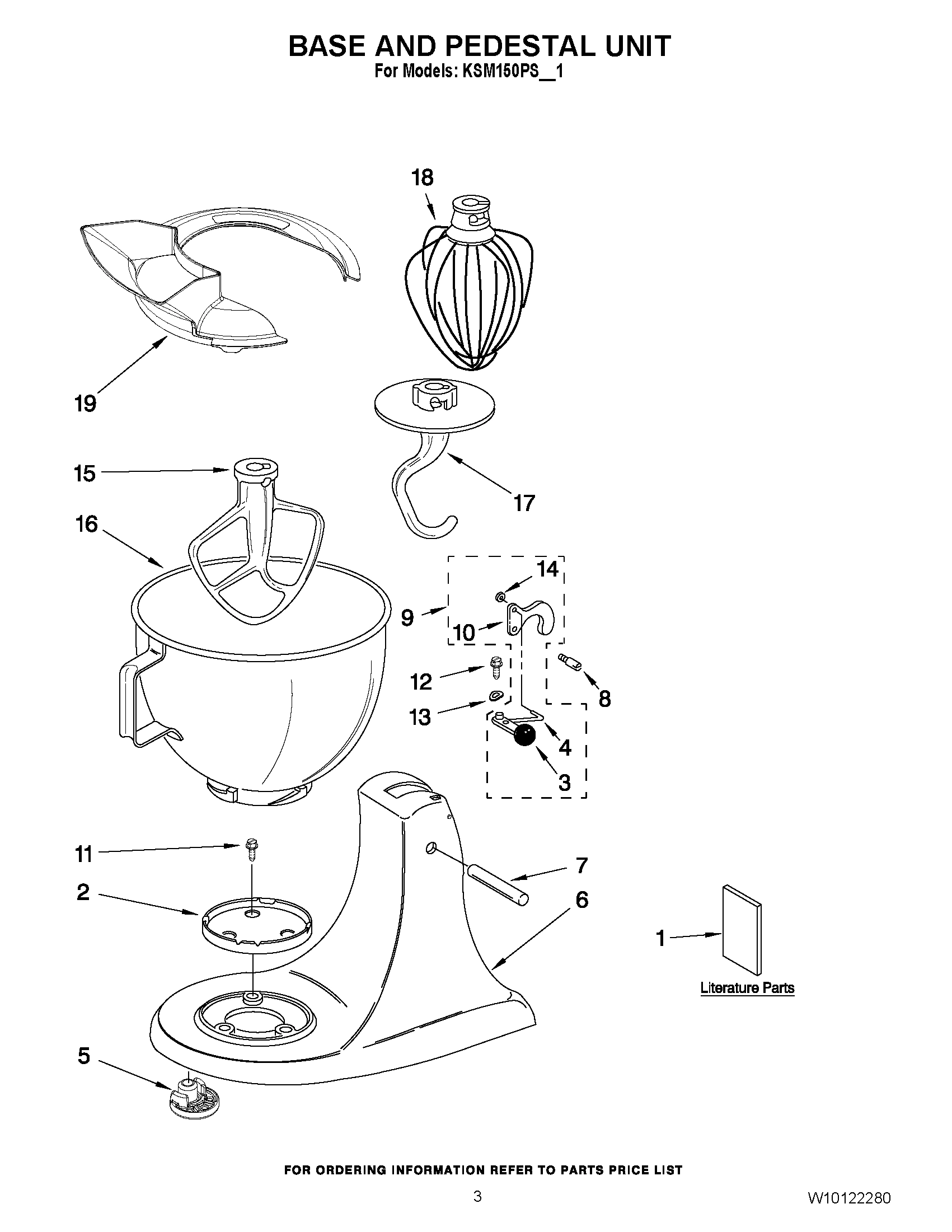 BASE AND PEDESTAL UNIT
For Models: KSM150PS__1

18

19

15

17

16

14

9

10

12

8

13

4

3

11

7

2

6

1

Literature Parts

5

FOR ORDERING INFORMATION REFER TO PARTS PRICE LIST

3

W10122280