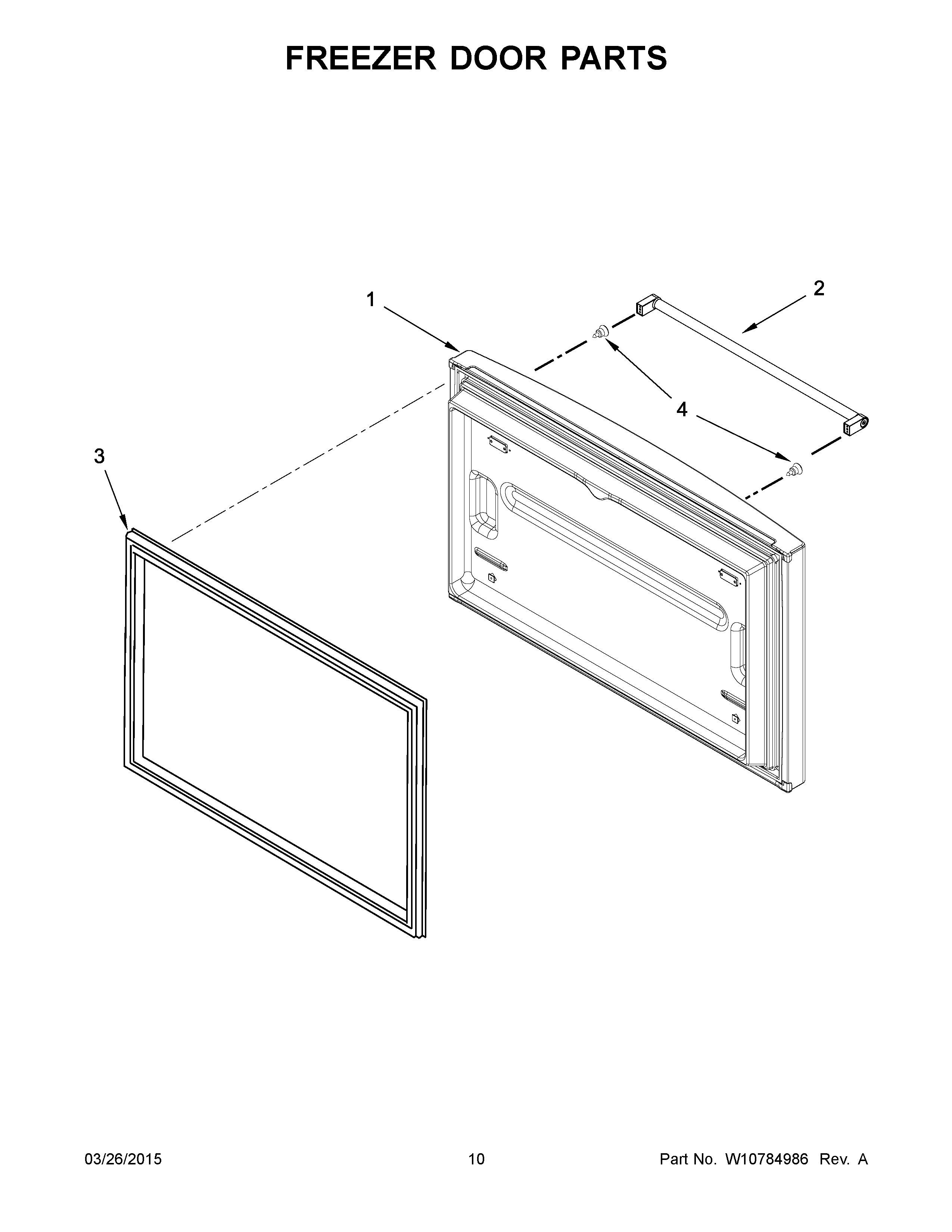 FREEZER DOOR PARTS

1

2

4

3

03/26/2015

10

Part No. W10784986 Rev. A