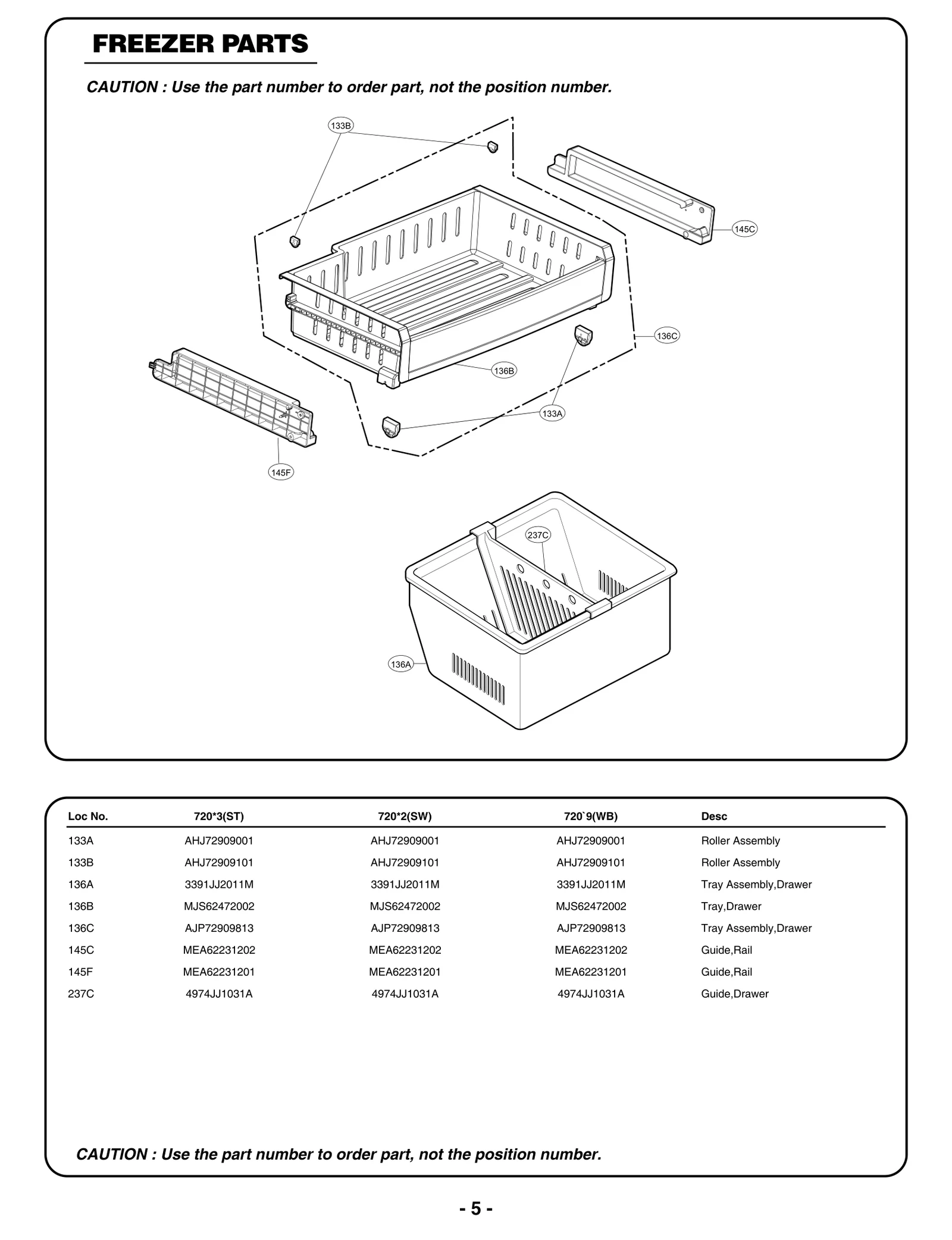 FREEZER PARTS

CAUTION : Use the part number to order part, not the position number.

133B

145C

136C

136B

133A

145F

237C

136A

| Loc No. | 720*3(ST) | 720*2(SW) | 720`9(WB) | Desc |
|---|---|---|---|---|
| 133A | AHJ72909001 | AHJ72909001 | AHJ72909001 | Roller Assembly |
| 133B | AHJ72909101 | AHJ72909101 | AHJ72909101 | Roller Assembly |
| 136A | 3391JJ2011M | 3391JJ2011M | 3391JJ2011M | Tray Assembly,Drawer |
| 136B | MJS62472002 | MJS62472002 | MJS62472002 | Tray,Drawer |
| 136C | AJP72909813 | AJP72909813 | AJP72909813 | Tray Assembly,Drawer |
| 145C | MEA62231202 | MEA62231202 | MEA62231202 | Guide,Rail |
| 145F | MEA62231201 | MEA62231201 | MEA62231201 | Guide,Rail |
| 237C | 4974JJ1031A | 4974JJ1031A | 4974JJ1031A | Guide,Drawer |

CAUTION : Use the part number to order part, not the position number.

- 5 -