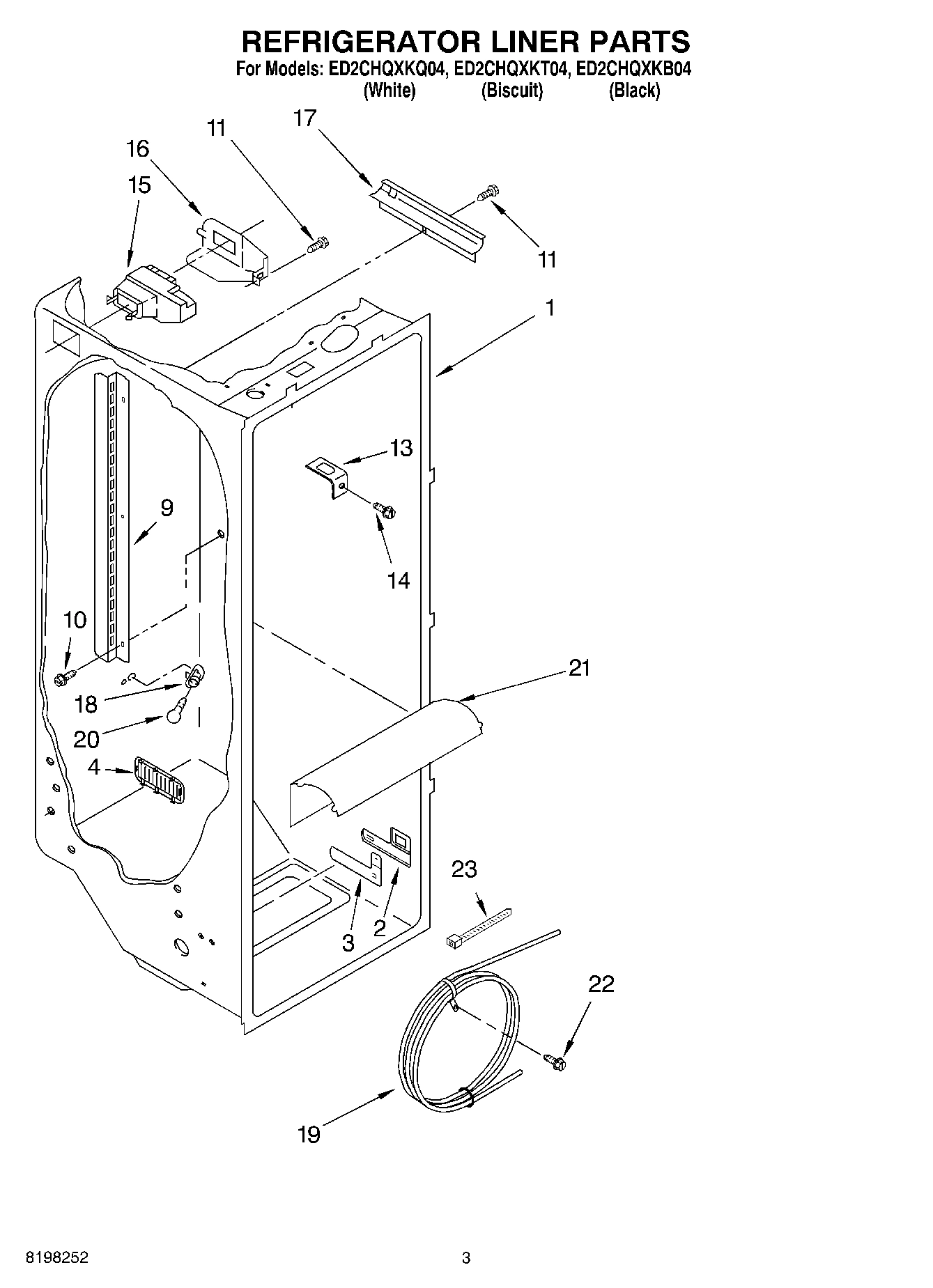 REFRIGERATOR LINER PARTS
For Models: ED2CHQXKQ04, ED2CHQXKT04, ED2CHQXKB04
(White) (Biscuit) (Black)

17
11
16
15
11
1
13
9
14
10
21
18
20
4
23
3
2
22
19

8198252
3