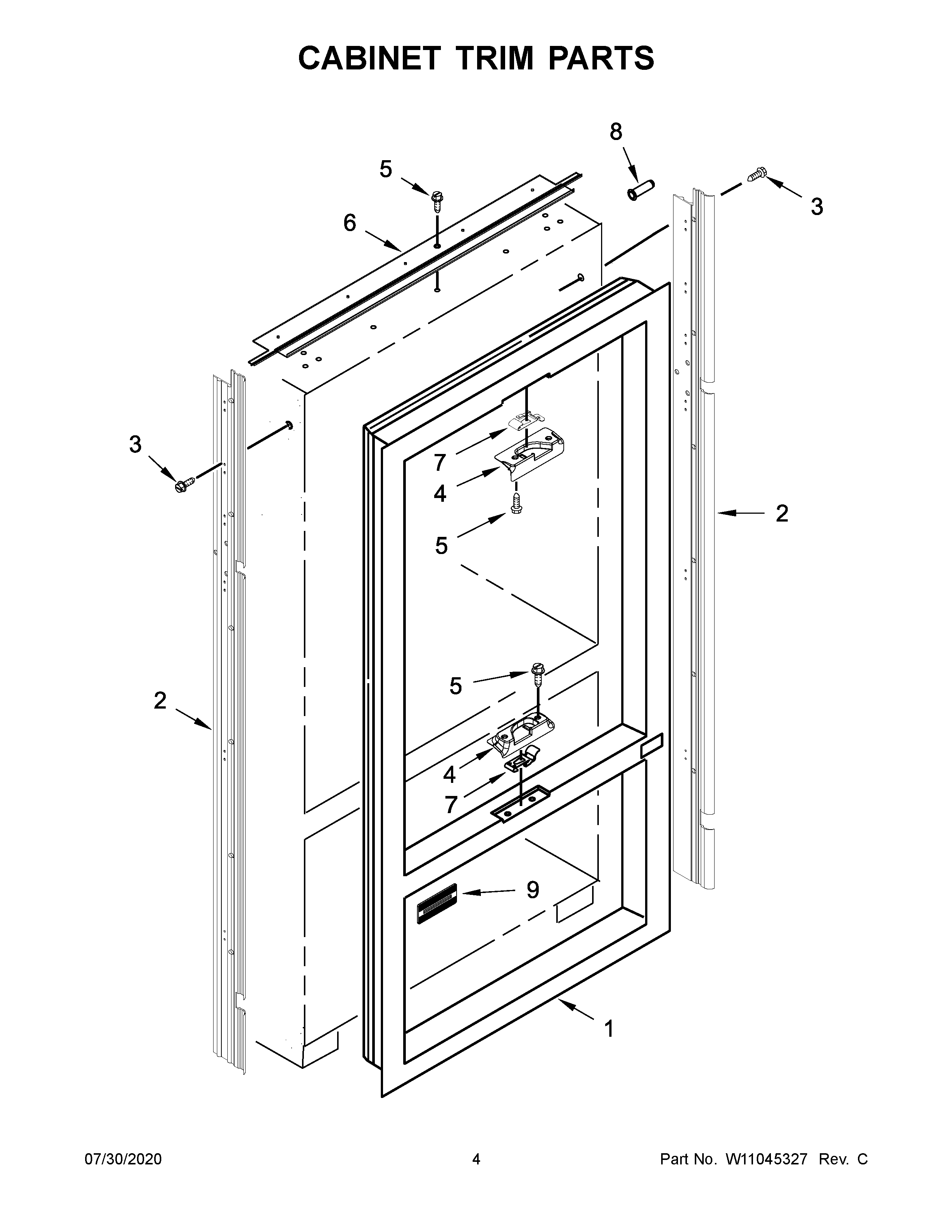 CABINET TRIM PARTS

8
5
3
6
3
7
4
2
5
5
2
4
7
9
1

07/30/2020

4

Part No. W11045327 Rev. C