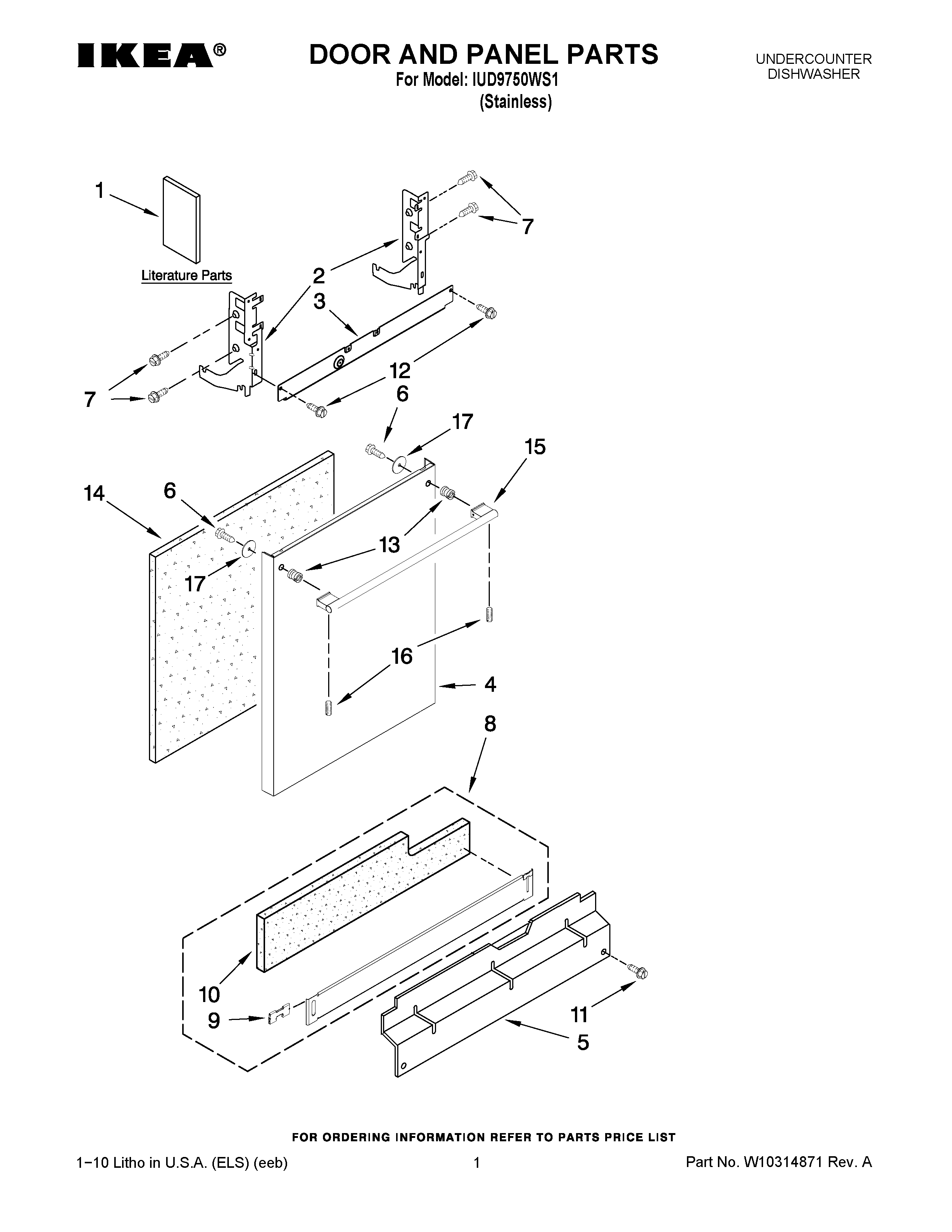 IKEA®

DOOR AND PANEL PARTS
For Model: IUD9750WS1
(Stainless)

UNDERCOUNTER
DISHWASHER

1

Literature Parts

7

2

3

12

7

6

17

15

14

6

13

17

16

4

8

10

9

11

5

FOR ORDERING INFORMATION REFER TO PARTS PRICE LIST

1−10 Litho in U.S.A. (ELS) (eeb)

1

Part No. W10314871 Rev. A