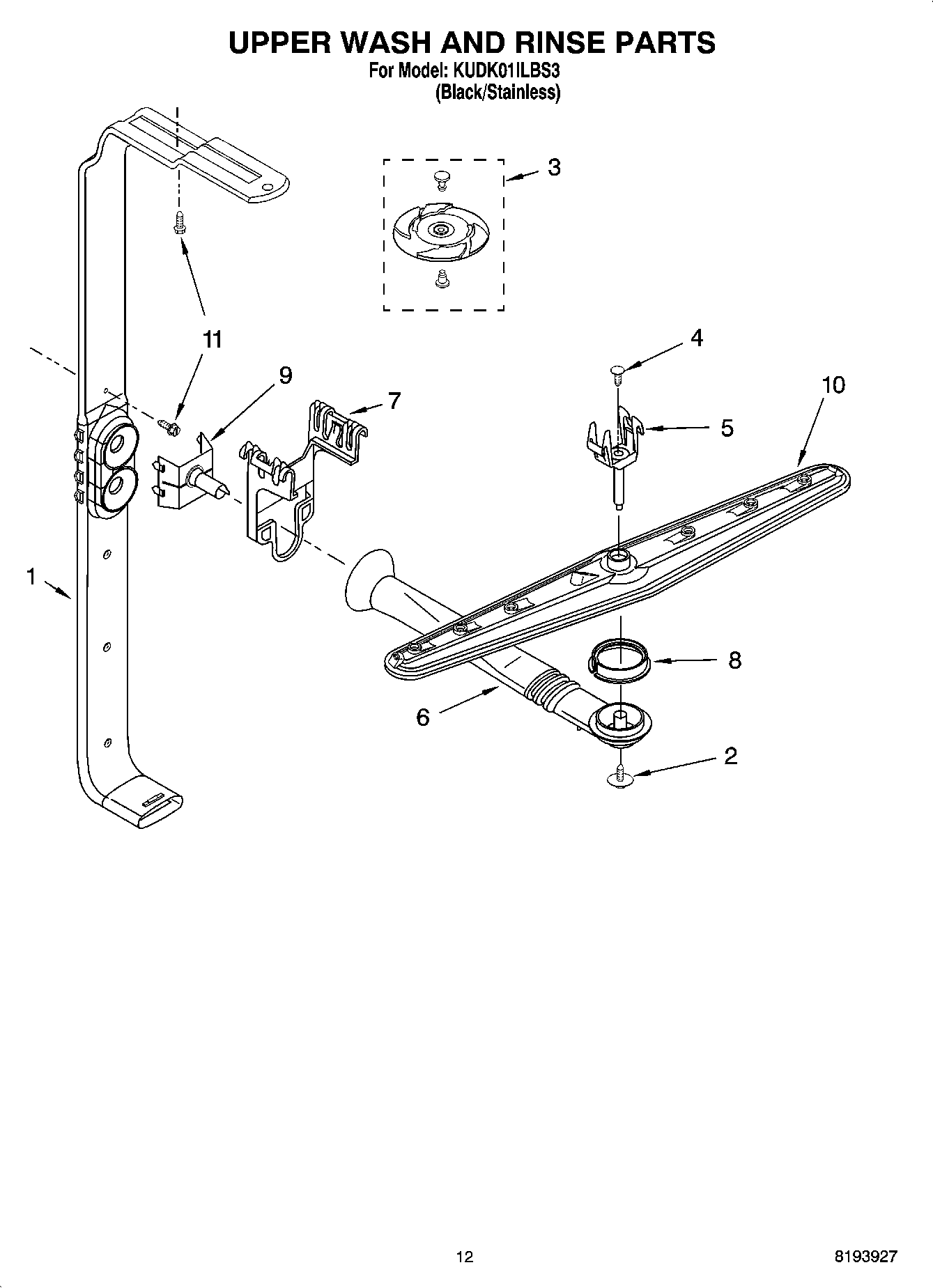 UPPER WASH AND RINSE PARTS
For Model: KUDK01ILBS3
(Black/Stainless)

3

11

4

9

7

10

5

1

8

6

2

12

8193927