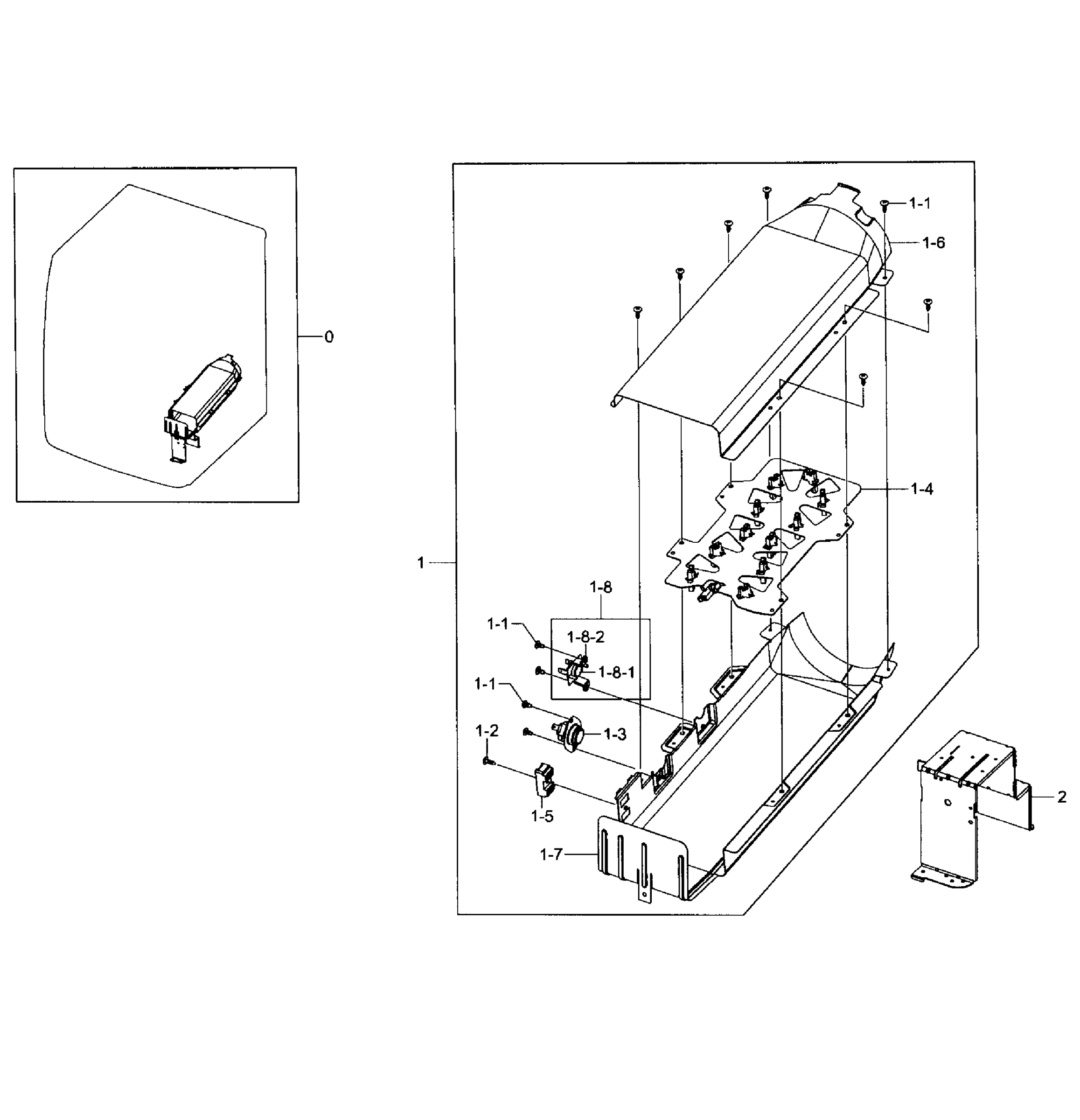 0

1-1
1-6
1-4
1
1-8
1-1
1-8-2
1-8-1
1-1
1-3
1-2
1-5
1-7
2