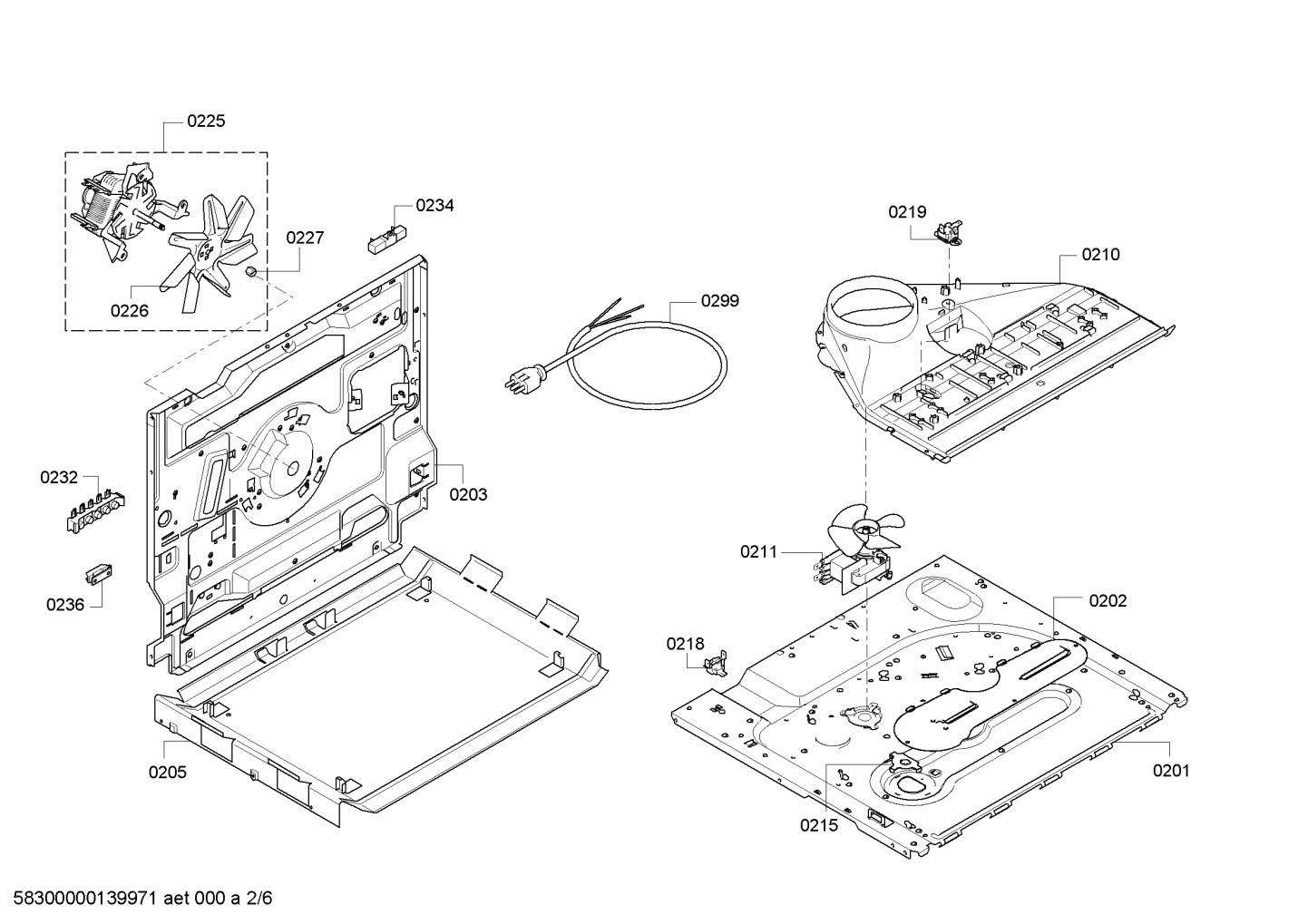 0225
0234
0227
0226
0219
0210
0299
0232
0203
0236
0211
0202
0218
0205
0201
0215
58300000139971 aet 000 a 2/6