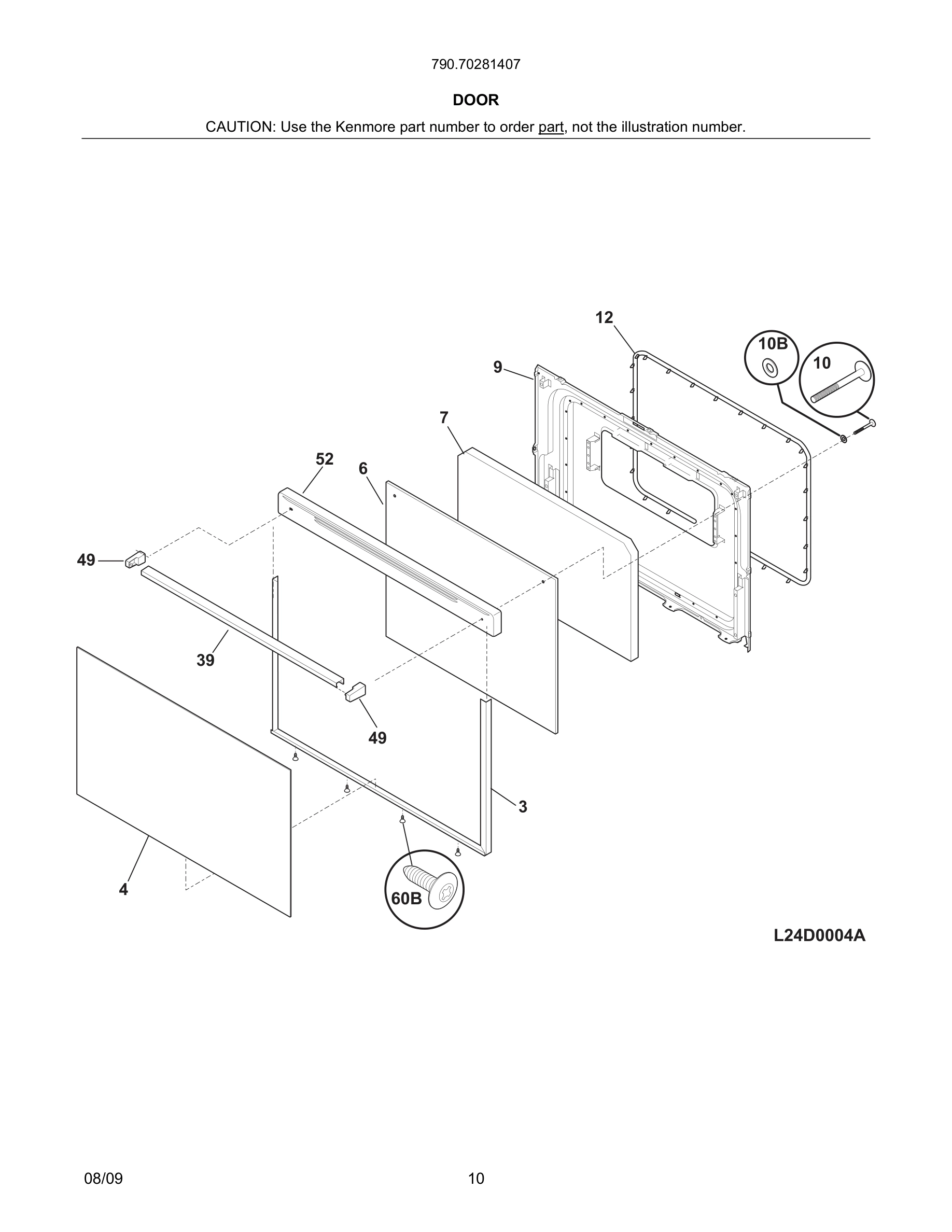 790.70281407

DOOR

CAUTION: Use the Kenmore part number to order part, not the illustration number.

12
10B
10
9
7
52
6
49
39
49
3
4
60B

L24D0004A

08/09

10