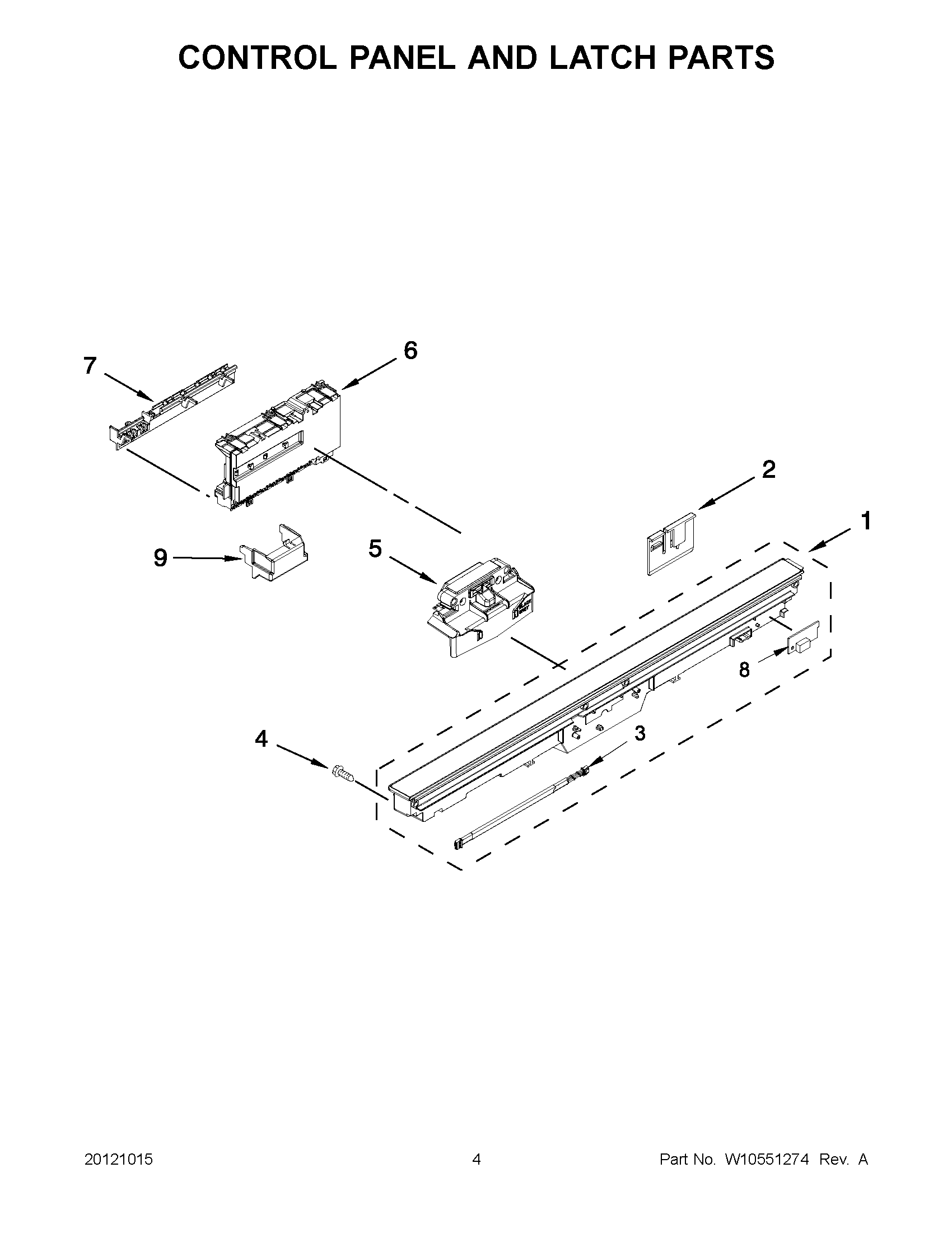 CONTROL PANEL AND LATCH PARTS

7
6
2
1
9
5
8
4
3

20121015
4
Part No. W10551274 Rev. A