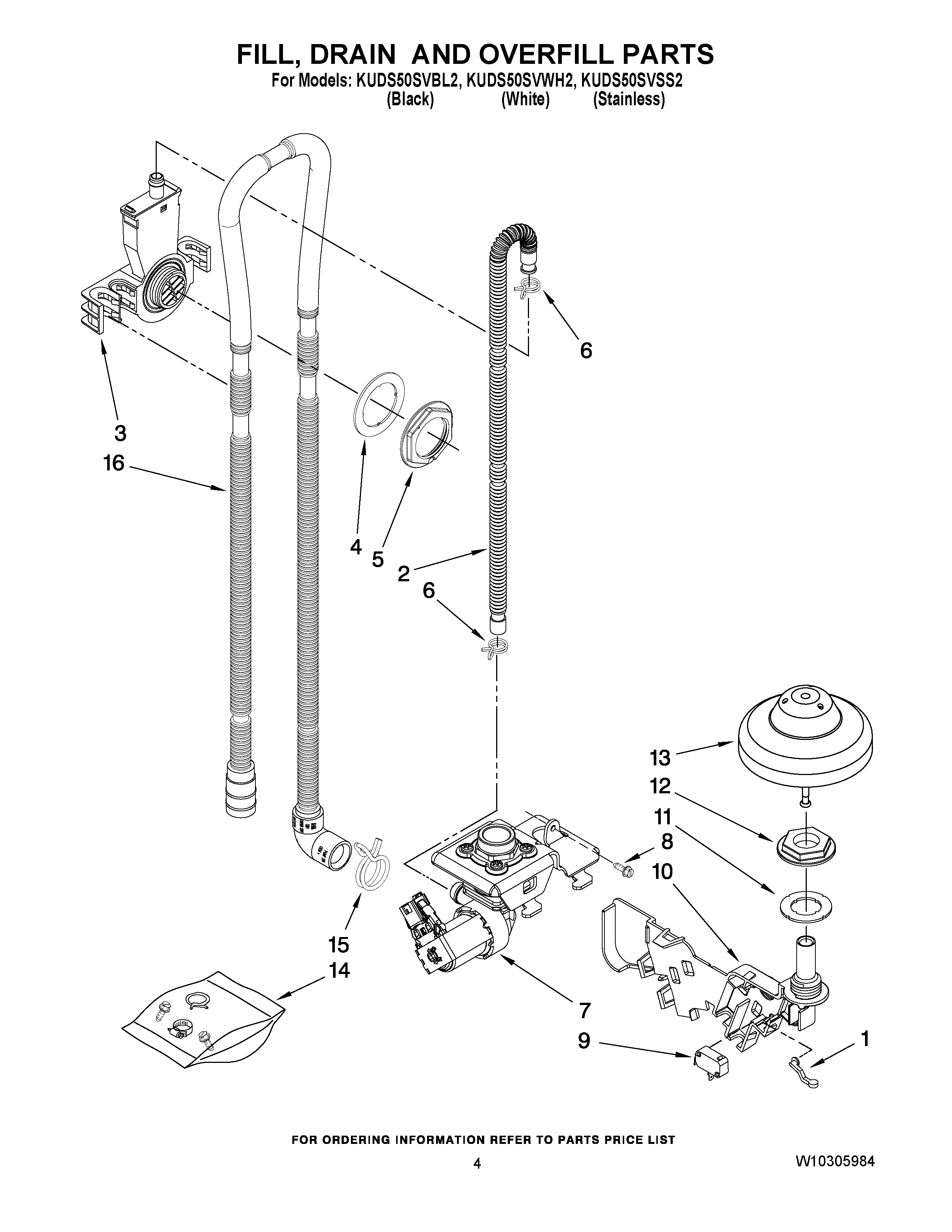 FILL, DRAIN AND OVERFILL PARTS
For Models: KUDS50SVBL2, KUDS50SVWH2, KUDS50SVSS2
(Black) (White) (Stainless)

6
3
16
4
5
2
6
13
12
11
8
10
15
14
7
9
1

FOR ORDERING INFORMATION REFER TO PARTS PRICE LIST

4

W10305984