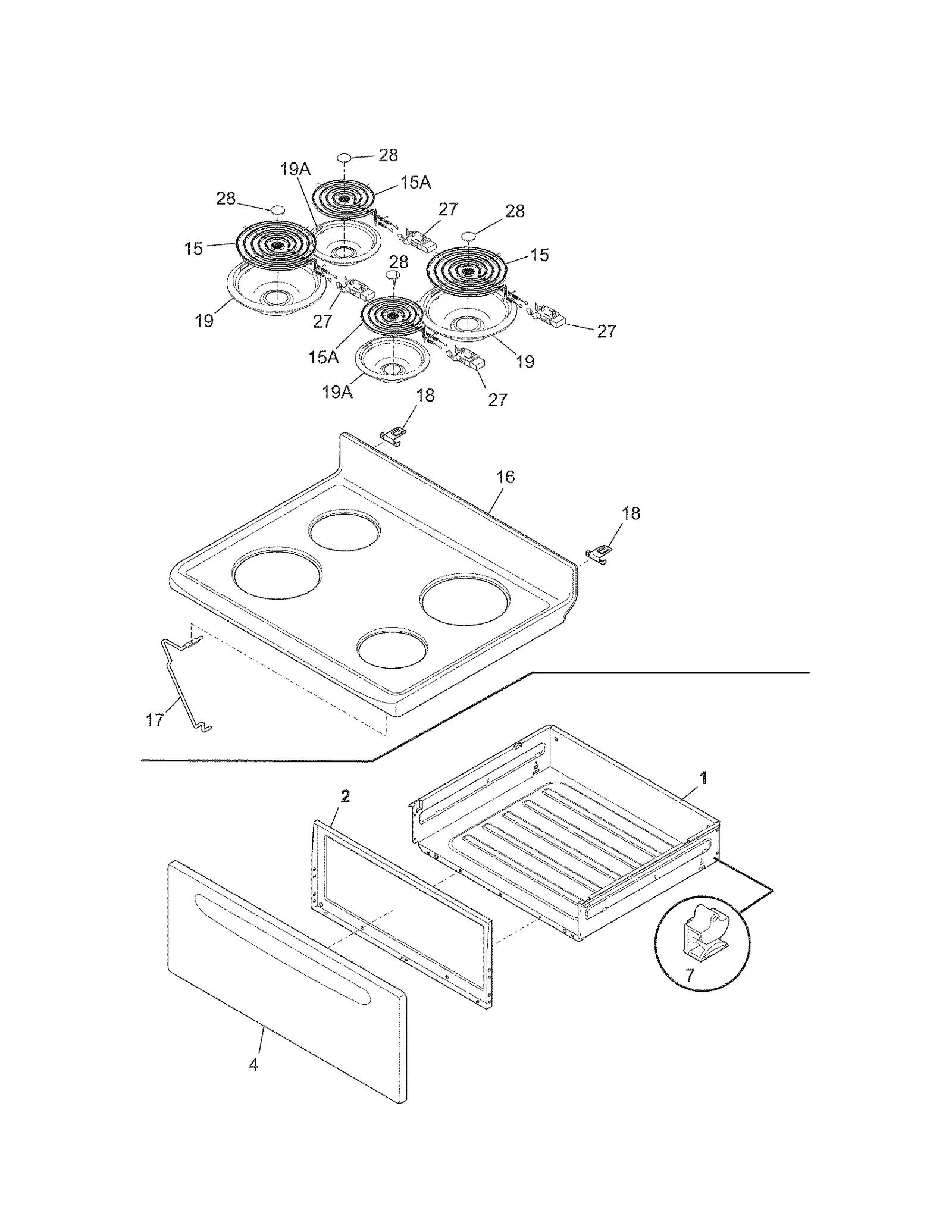 28
19A
15A
28
27
28
15
15
28
19
27
27
15A
19
19A
27
18
16
18
17
1
2
7
4