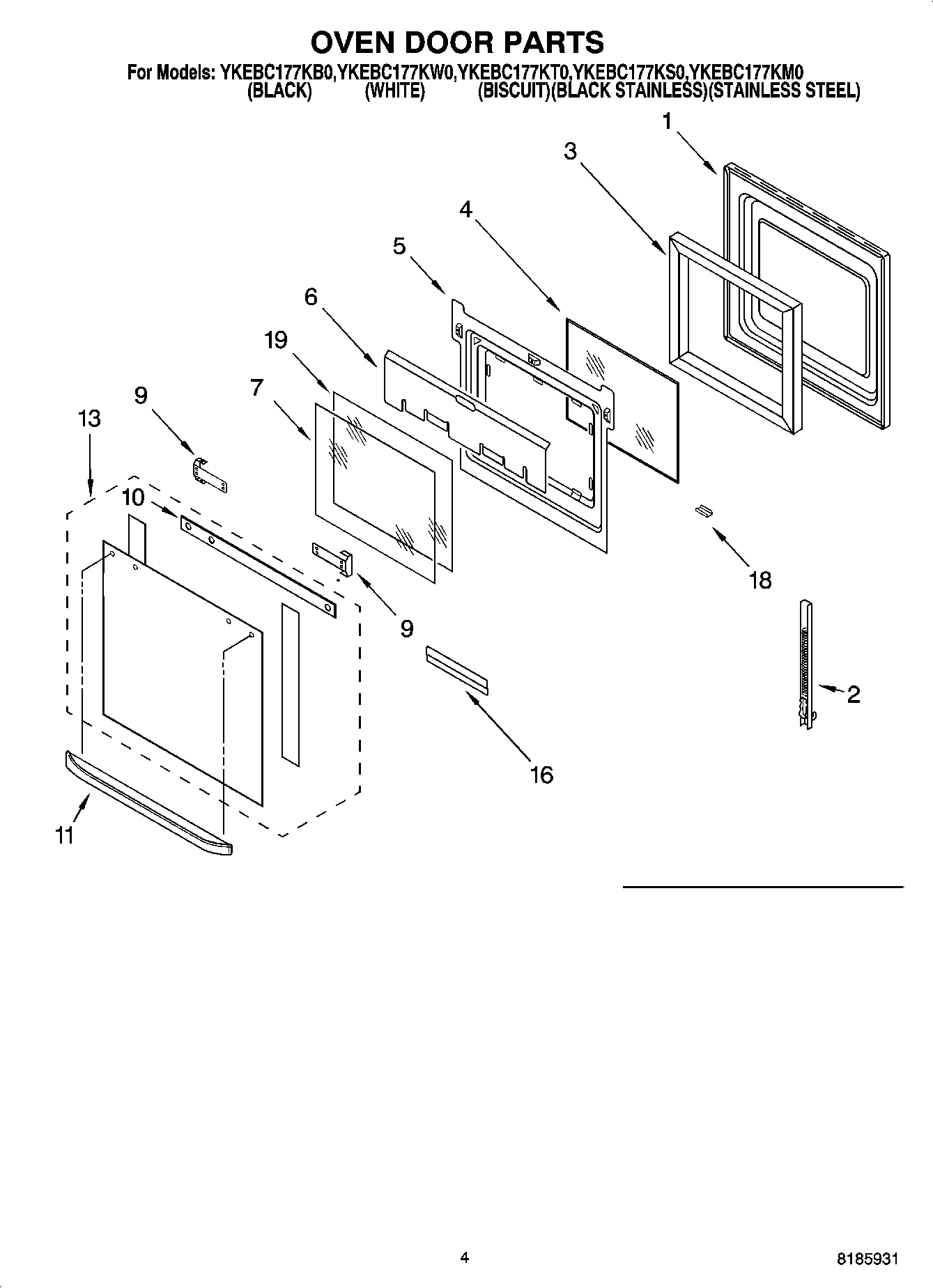 OVEN DOOR PARTS

For Models: YKEBC177KB0,YKEBC177KW0,YKEBC177KT0,YKEBC177KS0,YKEBC177KM0
(BLACK) (WHITE) (BISCUIT)(BLACK STAINLESS)(STAINLESS STEEL)

1
3
4
5
6
19
7
9
13
10
9
18
2
16
11

4

8185931