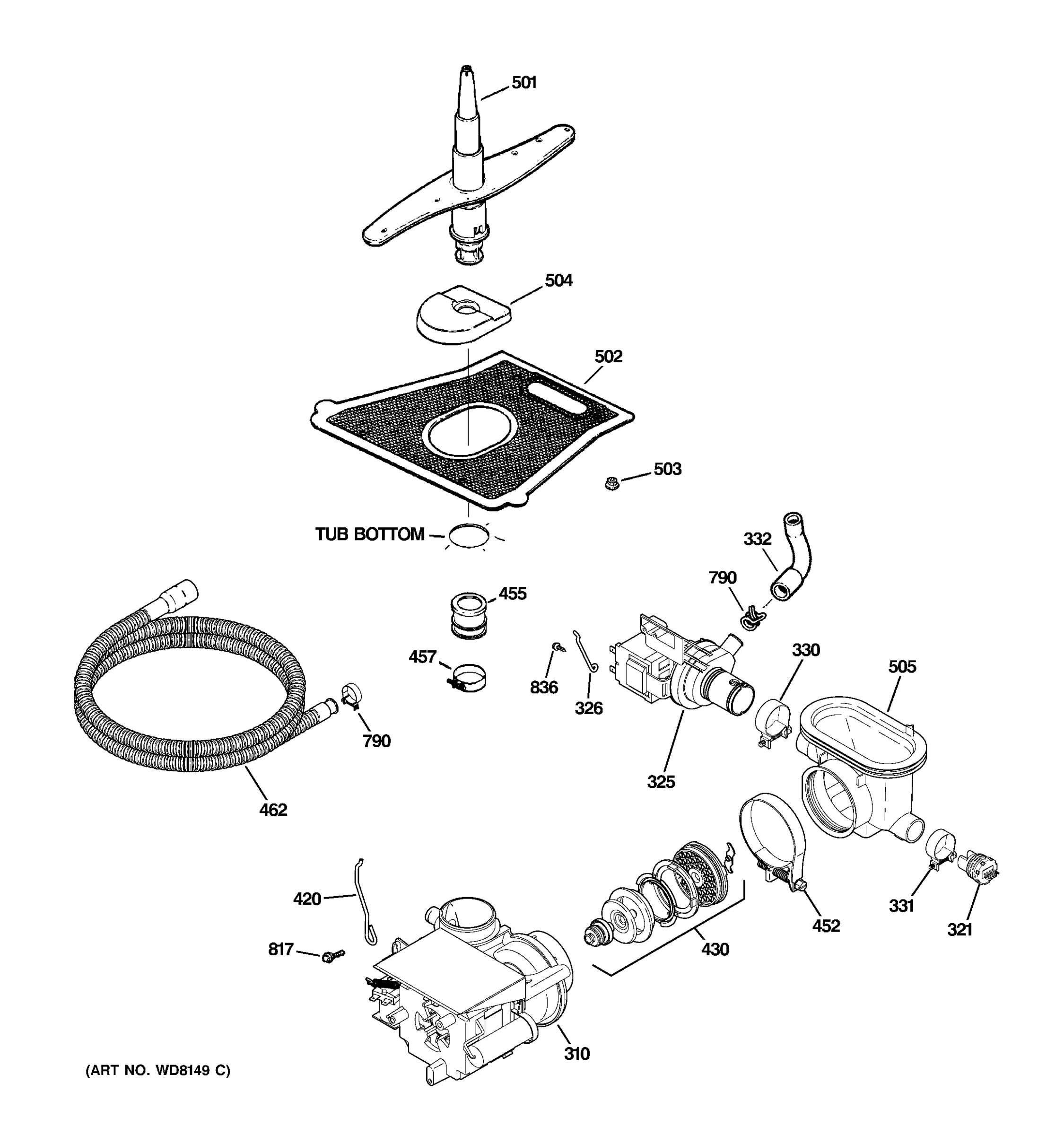 501
504
502
503
TUB BOTTOM
332
790
455
457
836
326
330
505
790
325
462
420
817
430
452
331
321
310
(ART NO. WD8149 C)