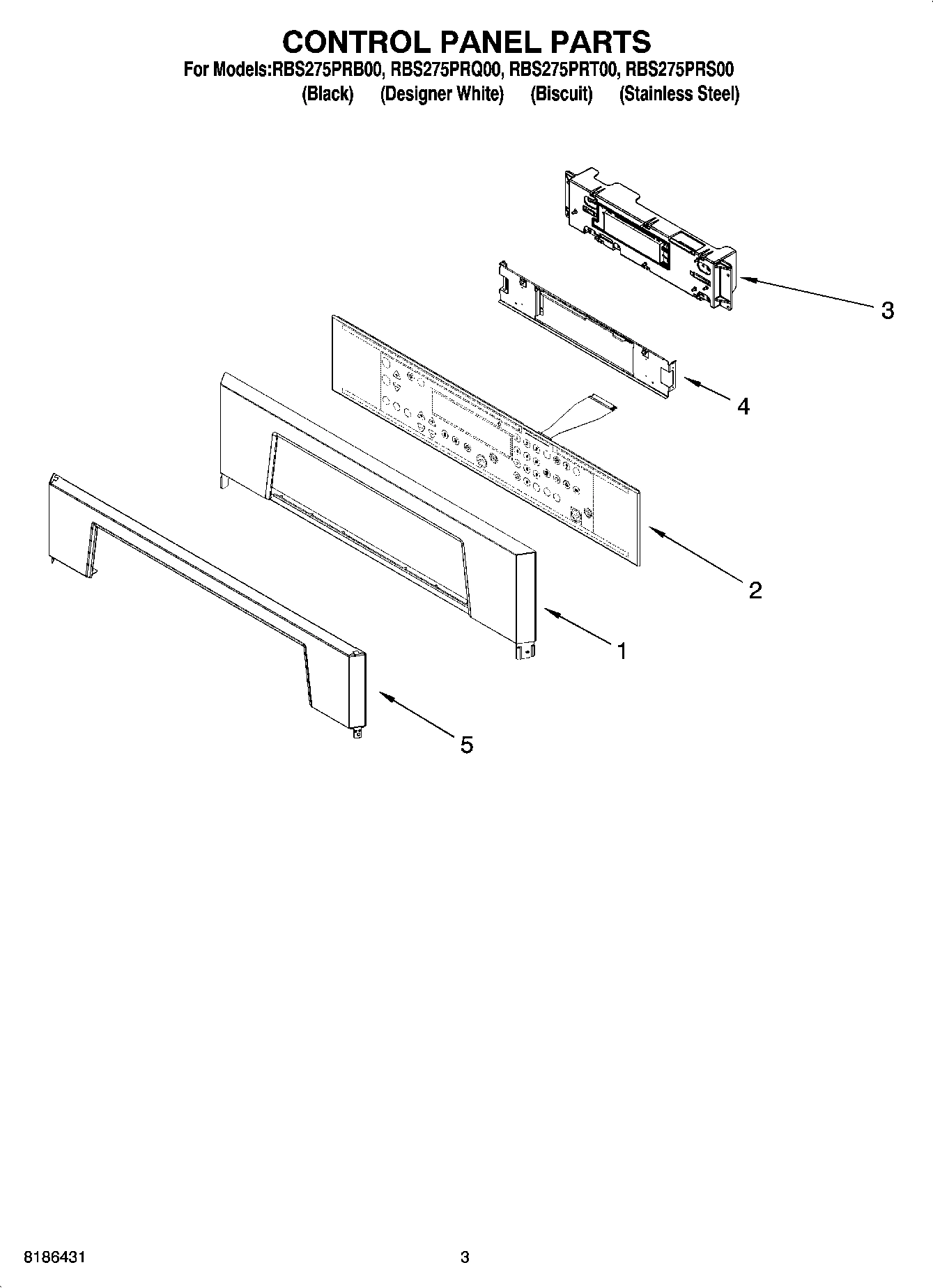 CONTROL PANEL PARTS

For Models:RBS275PRB00, RBS275PRQ00, RBS275PRT00, RBS275PRS00
(Black) (Designer White) (Biscuit) (Stainless Steel)

3

4

2

1

5

8186431

3