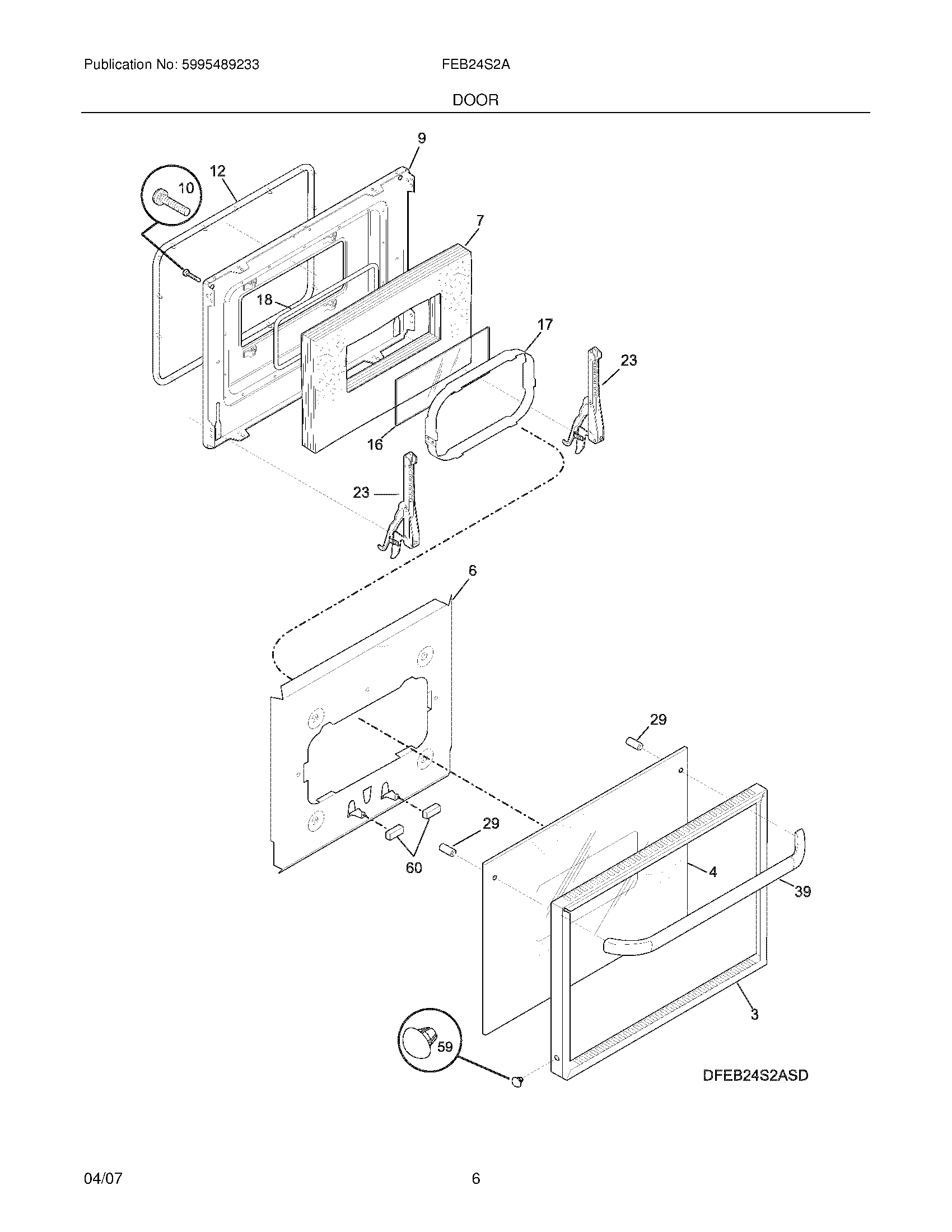 Publication No: 5995489233

FEB24S2A

DOOR

9

12

10

7

18

17

23

16

23

6

29

29

60

4

39

3

59

DFEB24S2ASD

04/07

6