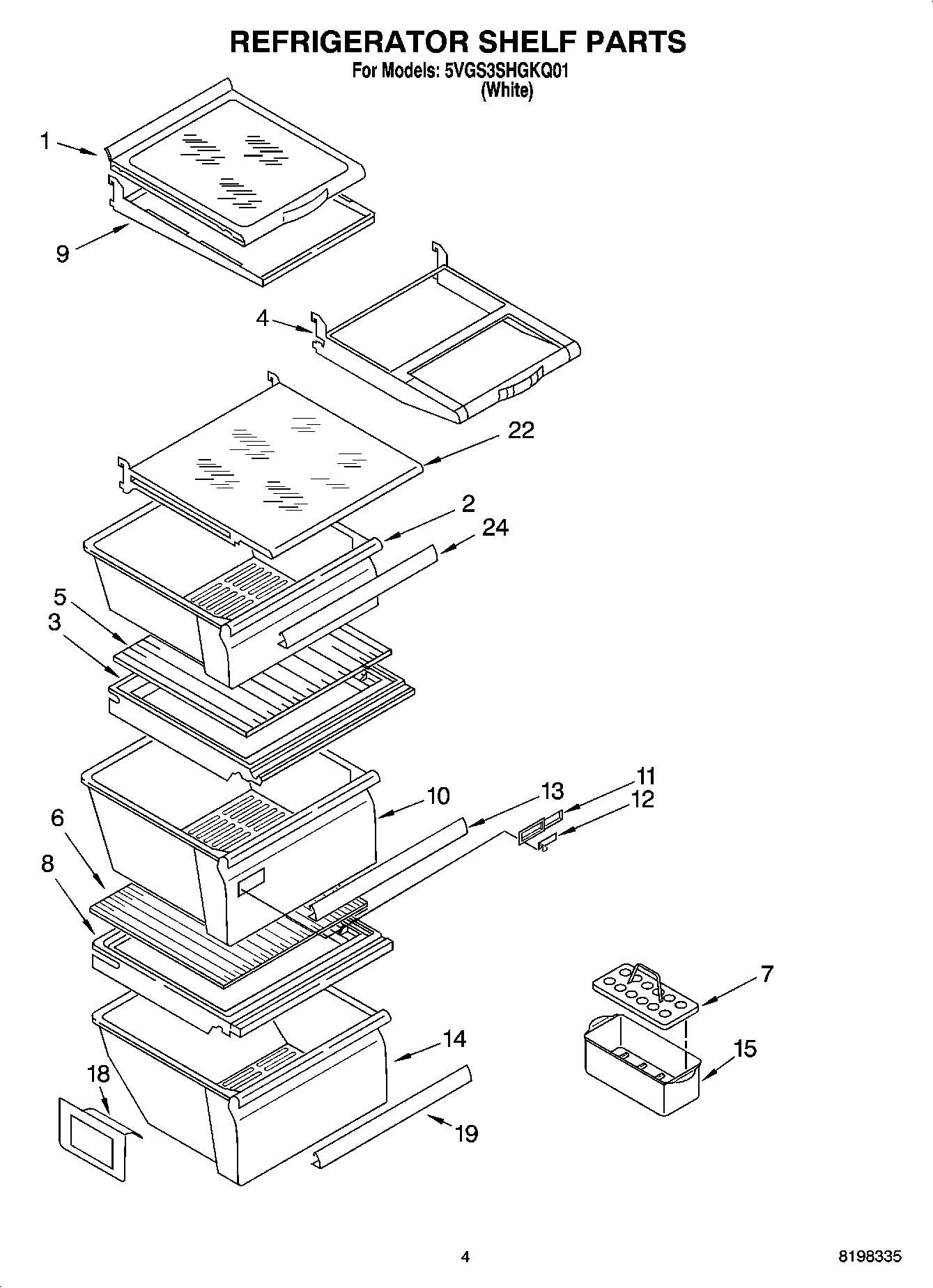 REFRIGERATOR SHELF PARTS

For Models: 5VGS3SHGKQ01
(White)

1
9
4
22
2
24
5
3
10
13
11
12
6
8
7
14
15
18
19

4

8198335