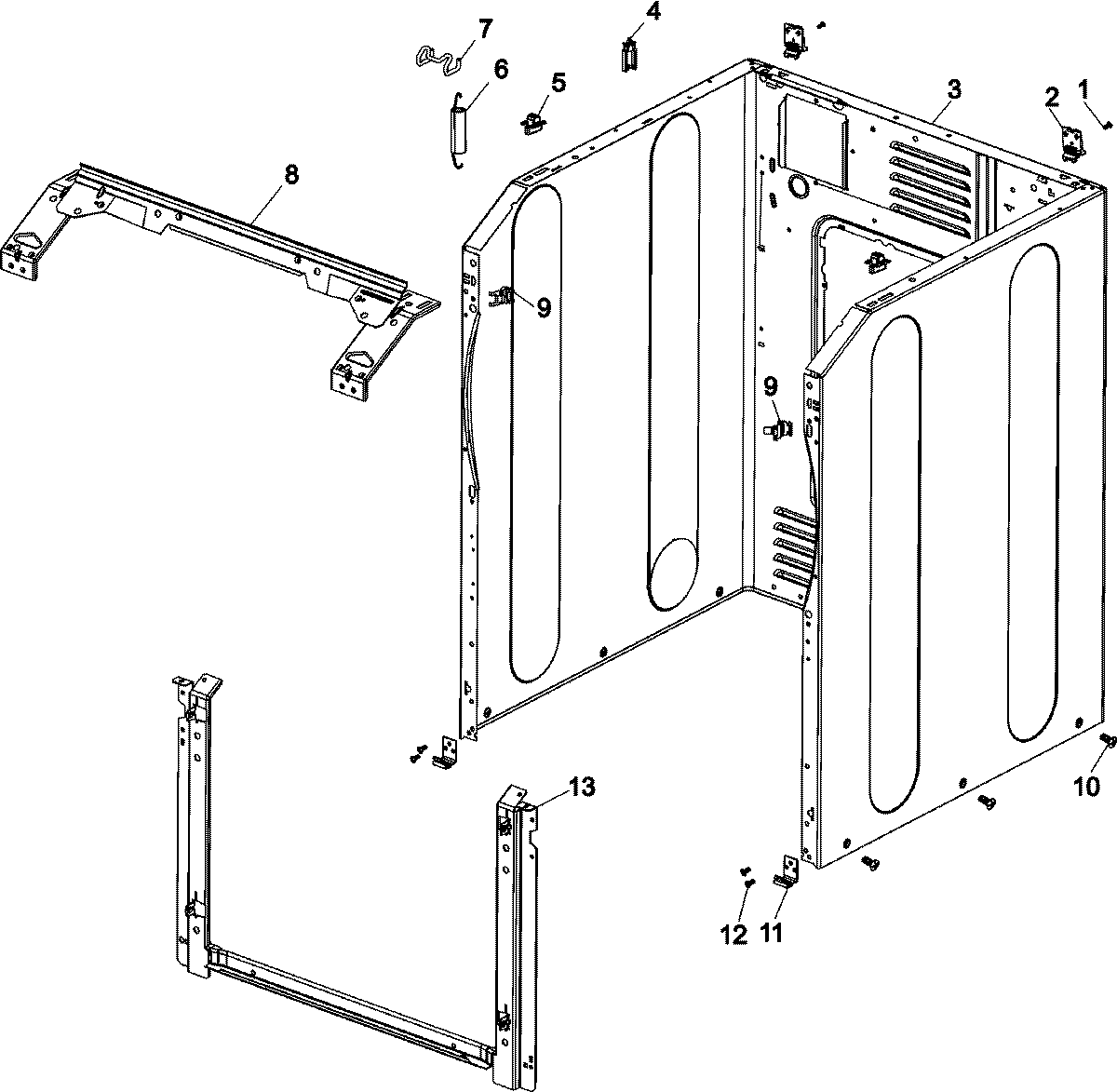 7
4
6
5
3
2
1
8
9
9
13
10
12
11