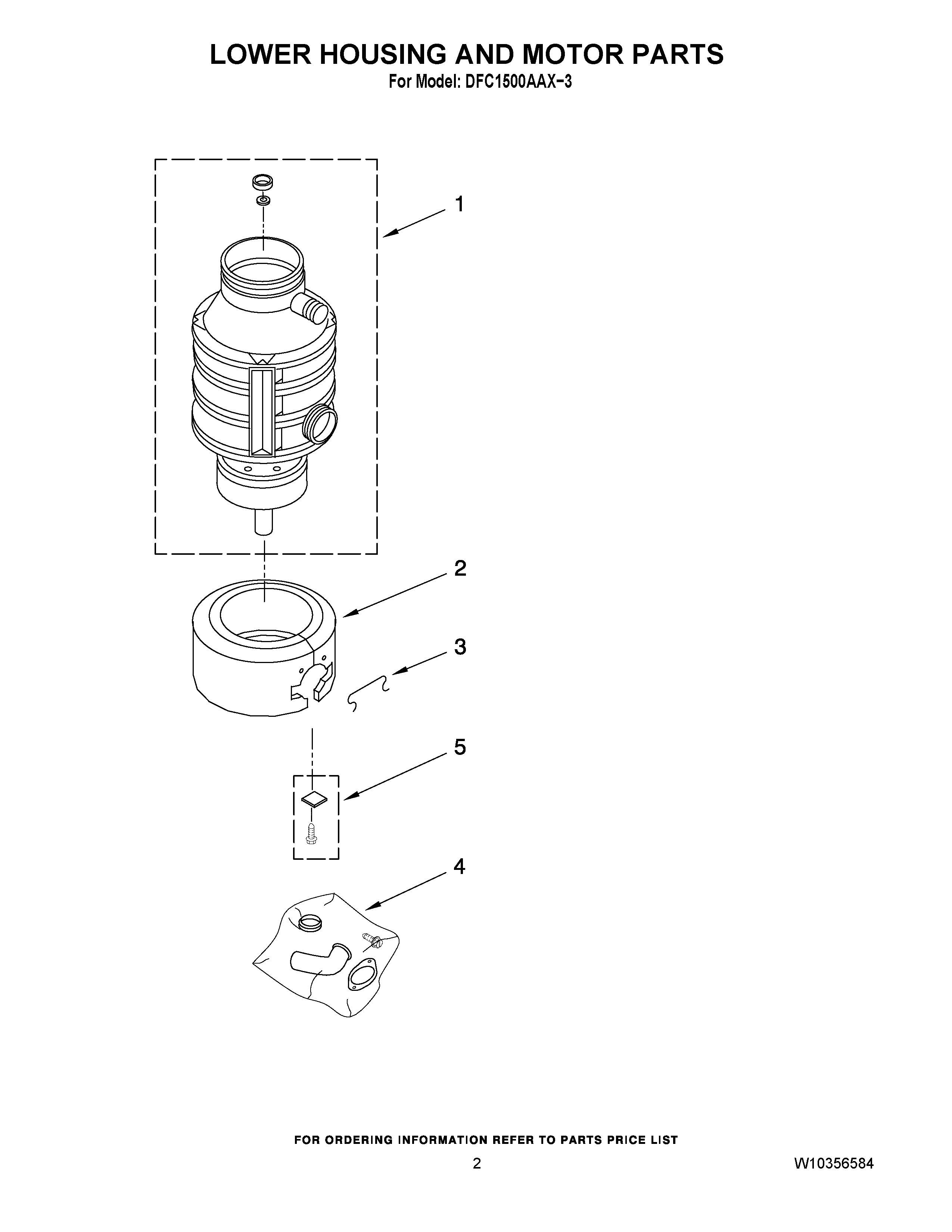 LOWER HOUSING AND MOTOR PARTS
For Model: DFC1500AAX−3

1

2

3

5

4

FOR ORDERING INFORMATION REFER TO PARTS PRICE LIST

2

W10356584