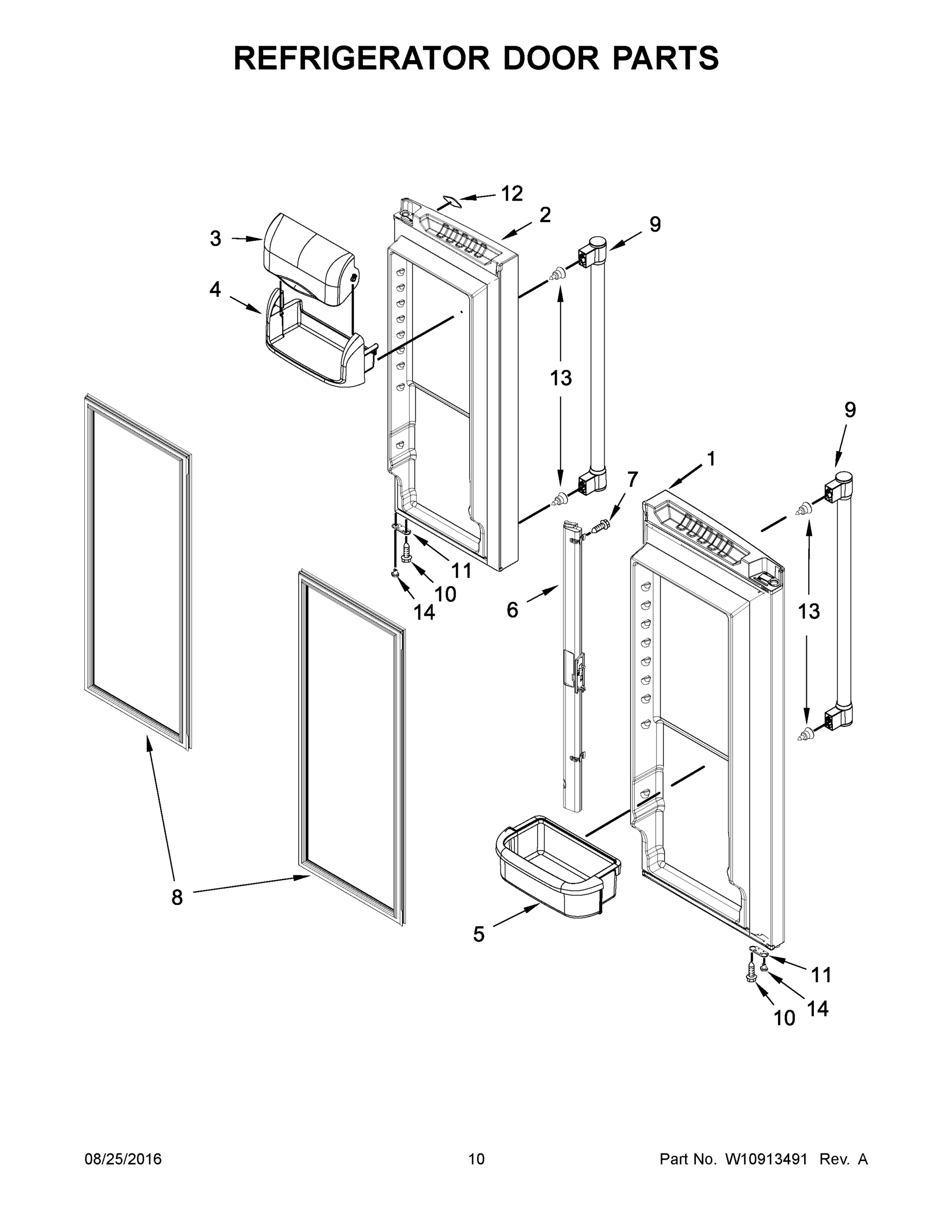 REFRIGERATOR DOOR PARTS

12
2
3
9
4
13
9
1
7
11
10
14
6
13
8
5
11
14
10

08/25/2016
10
Part No. W10913491 Rev. A